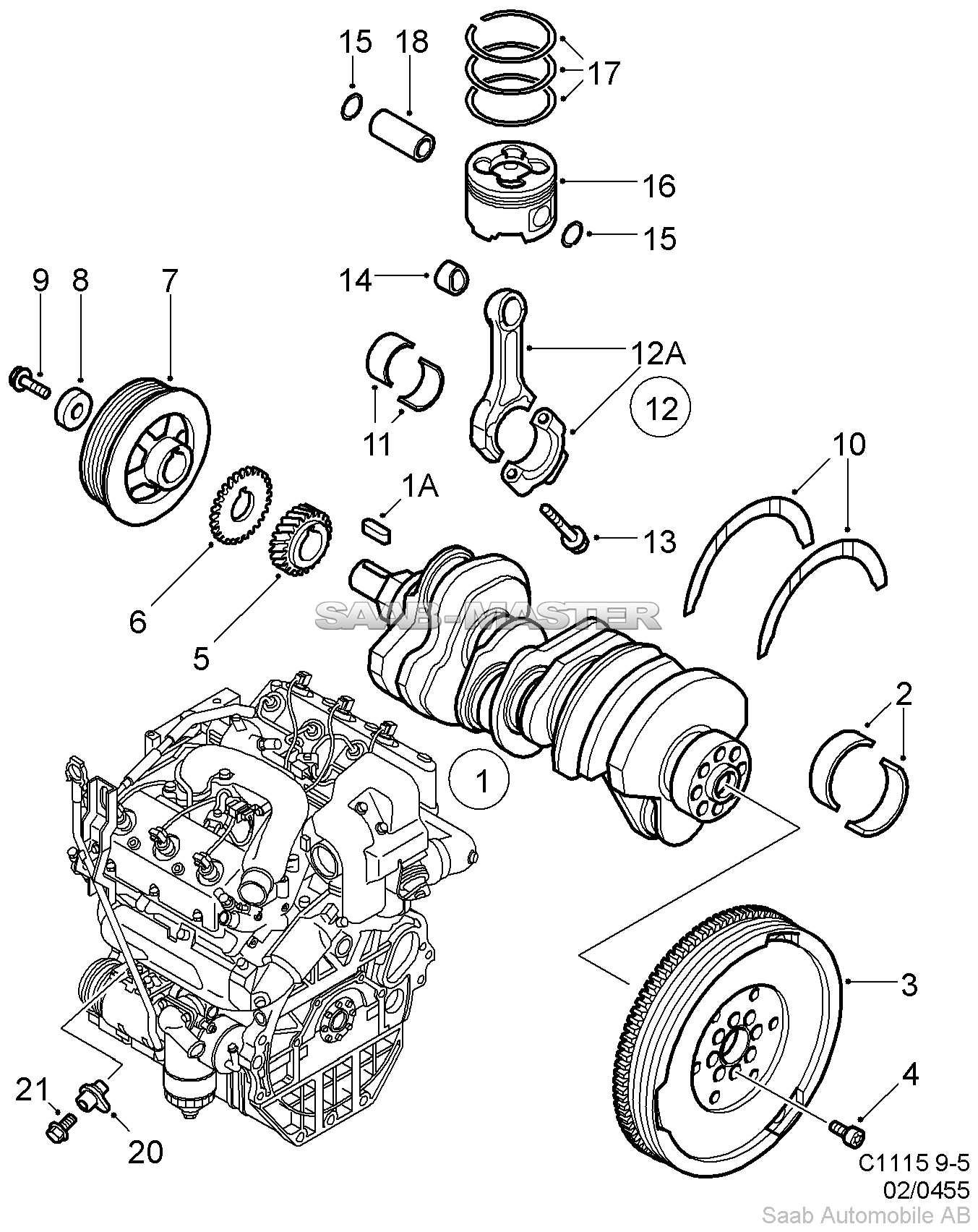 15
18
17
16
15
14
9
8
7
12A
12
11
10
1A
13
6
5
SAAB-MASTER
2
1
3
4
21
20
C1115 9-5
02/0455
Saab Automobile AB