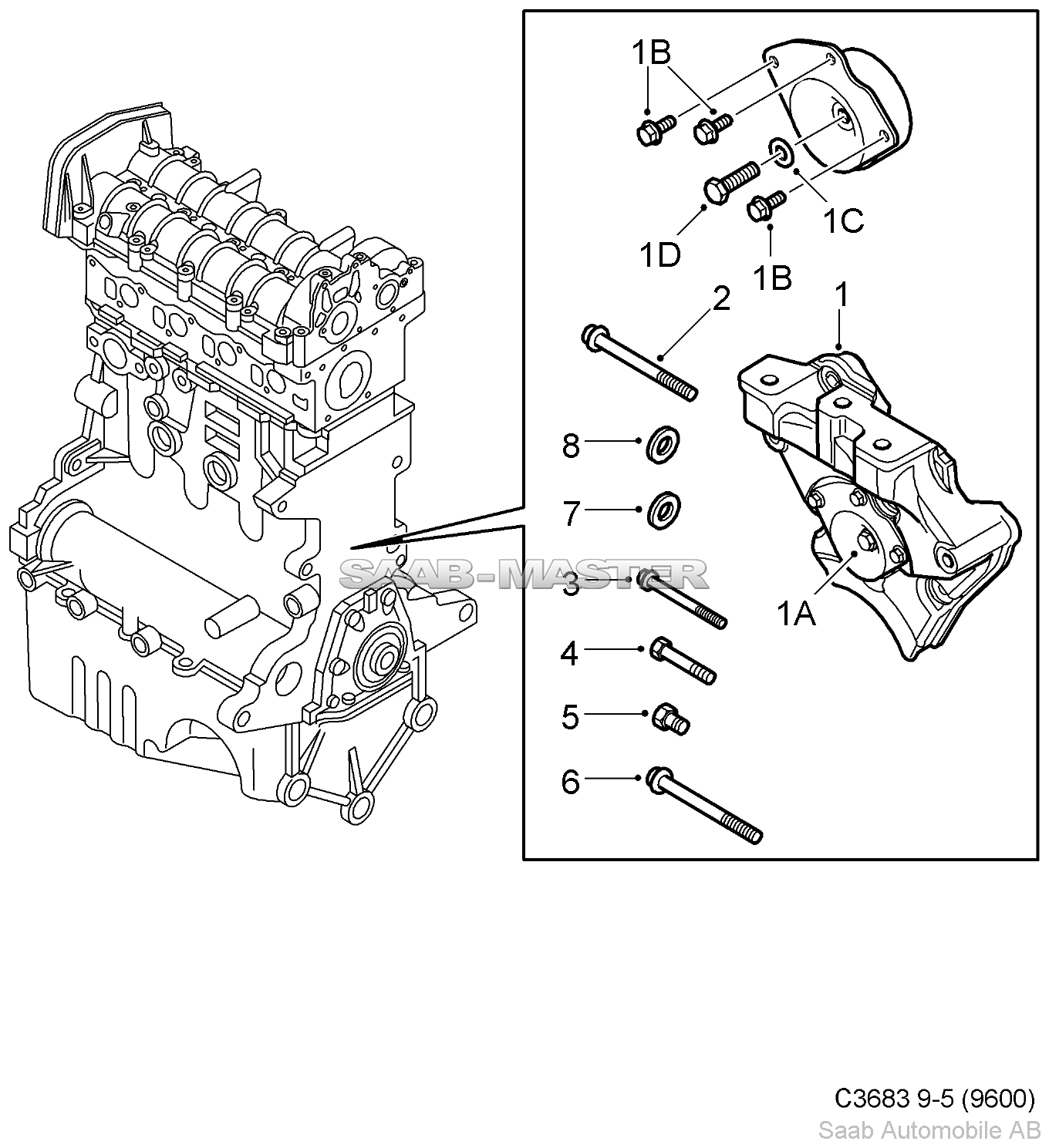 1B
1C
1D
1B
2
1
8
7
SAAB-MASTER
3
1A
4
5
6

C3683 9-5 (9600)
Saab Automobile AB