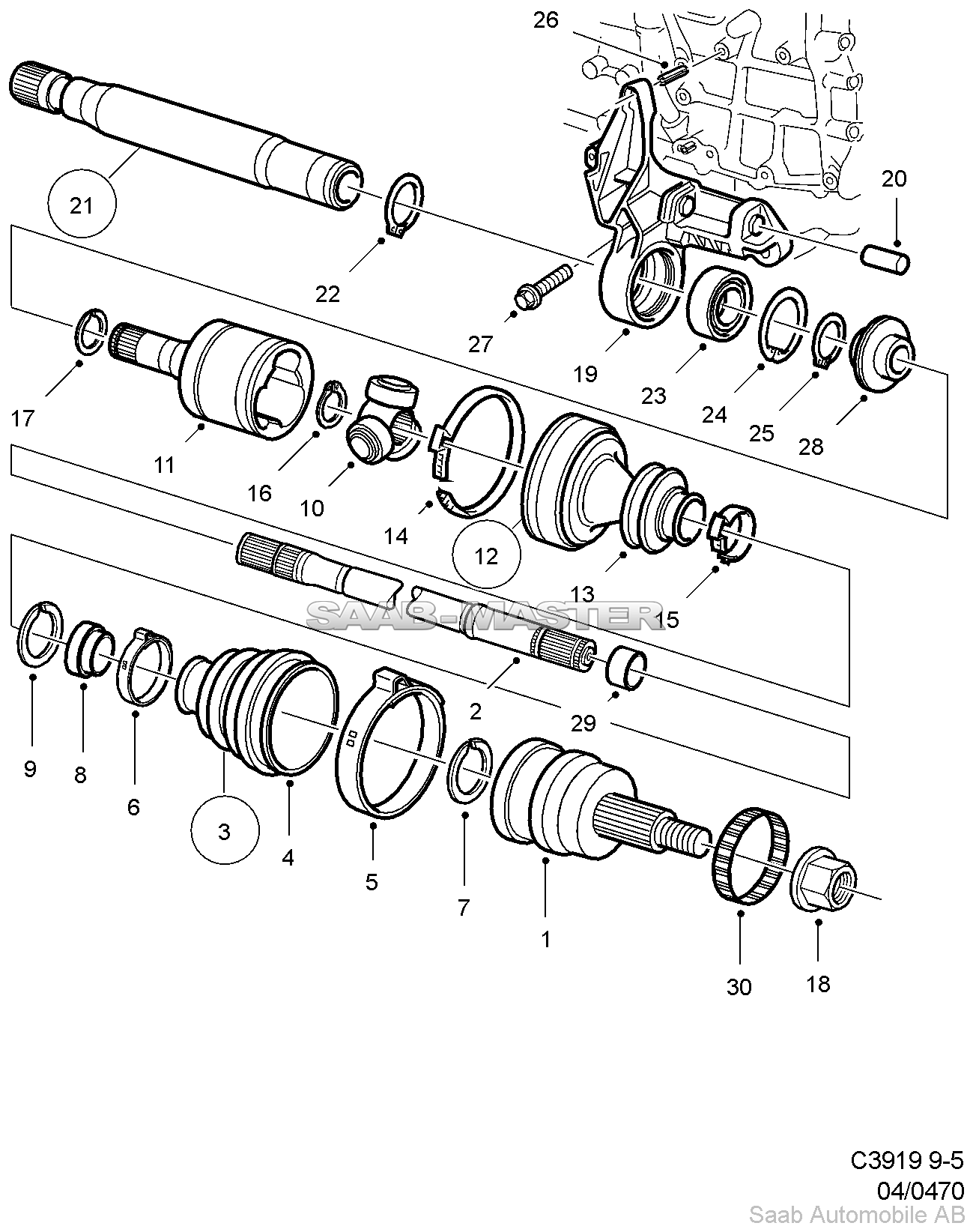 26
20
21
22
27
19
23
24
25
28
17
11
16
10
14
12
13
15
SAAB-MASTER
2
29
9
8
6
3
4
5
7
1
30
18

C3919 9-5
04/0470
Saab Automobile AB