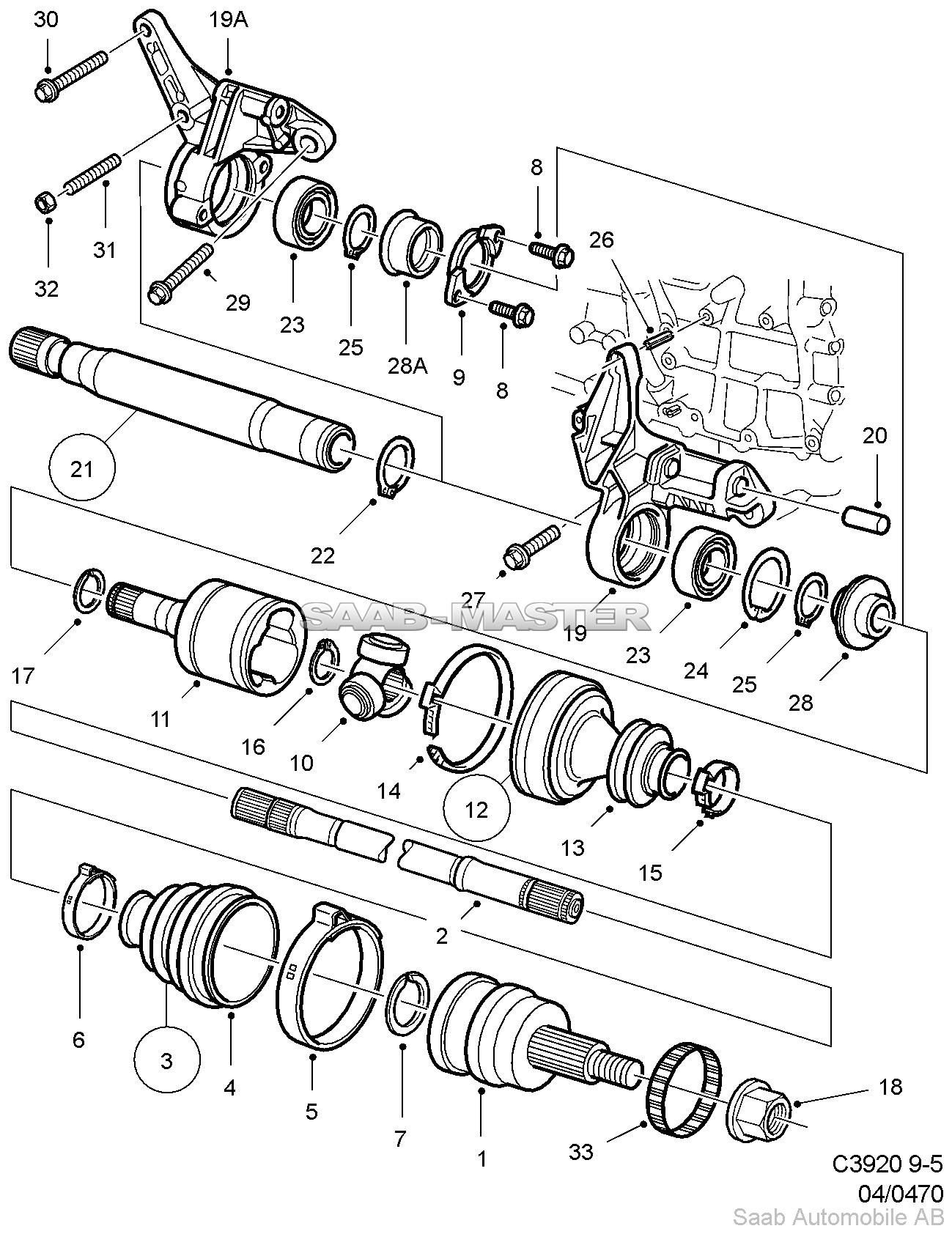 30
19A
8
26
31
32
29
23
25
28A
9
8
20
21
22
27
SAAB-MASTER
19
23
24
25
28
17
11
16
10
14
12
13
15
2
6
3
4
5
7
1
33
18
C3920 9-5
04/0470
Saab Automobile AB