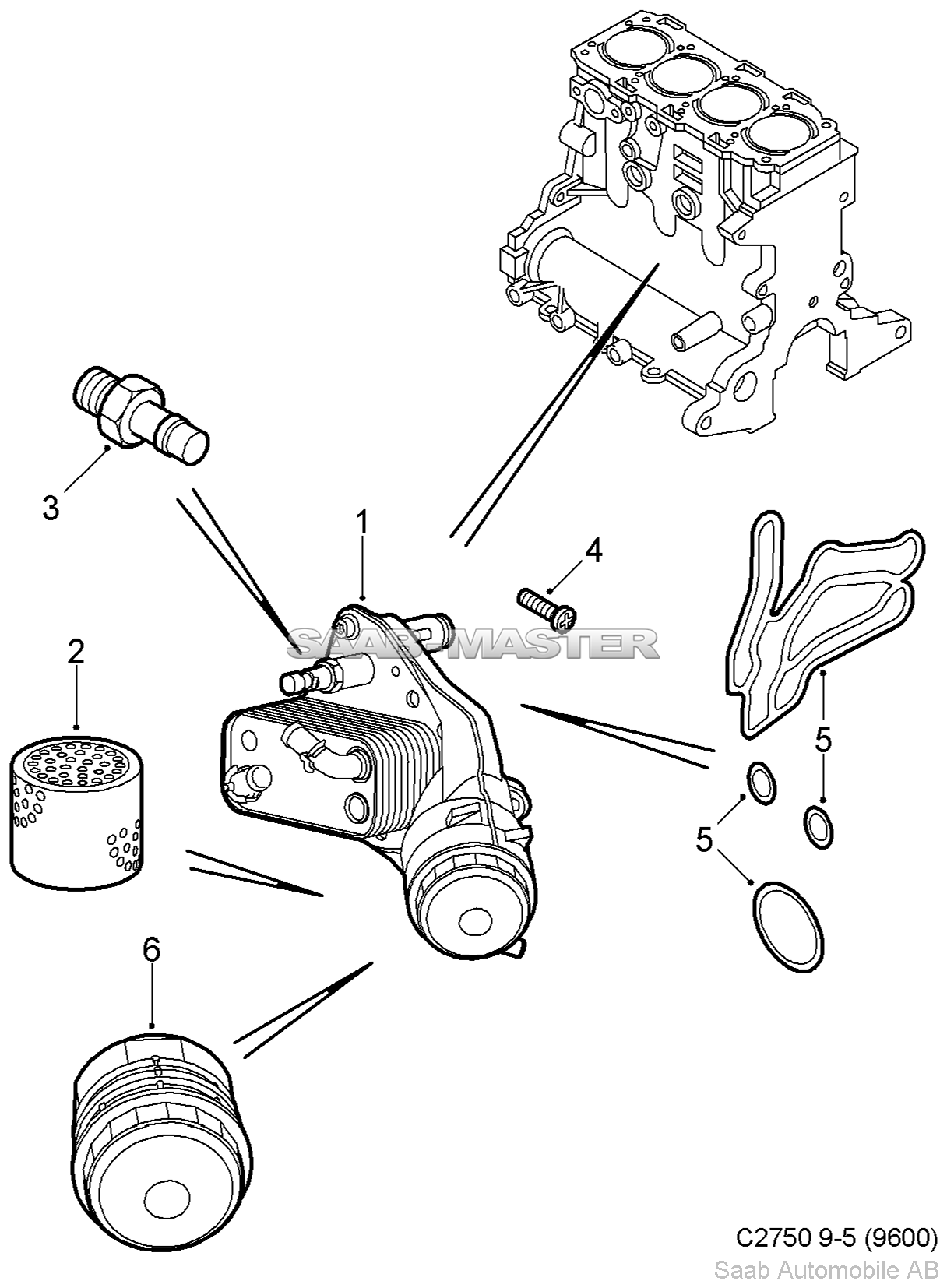 3

1

4

SAAB-MASTER

2

5

5

6

C2750 9-5 (9600)
Saab Automobile AB