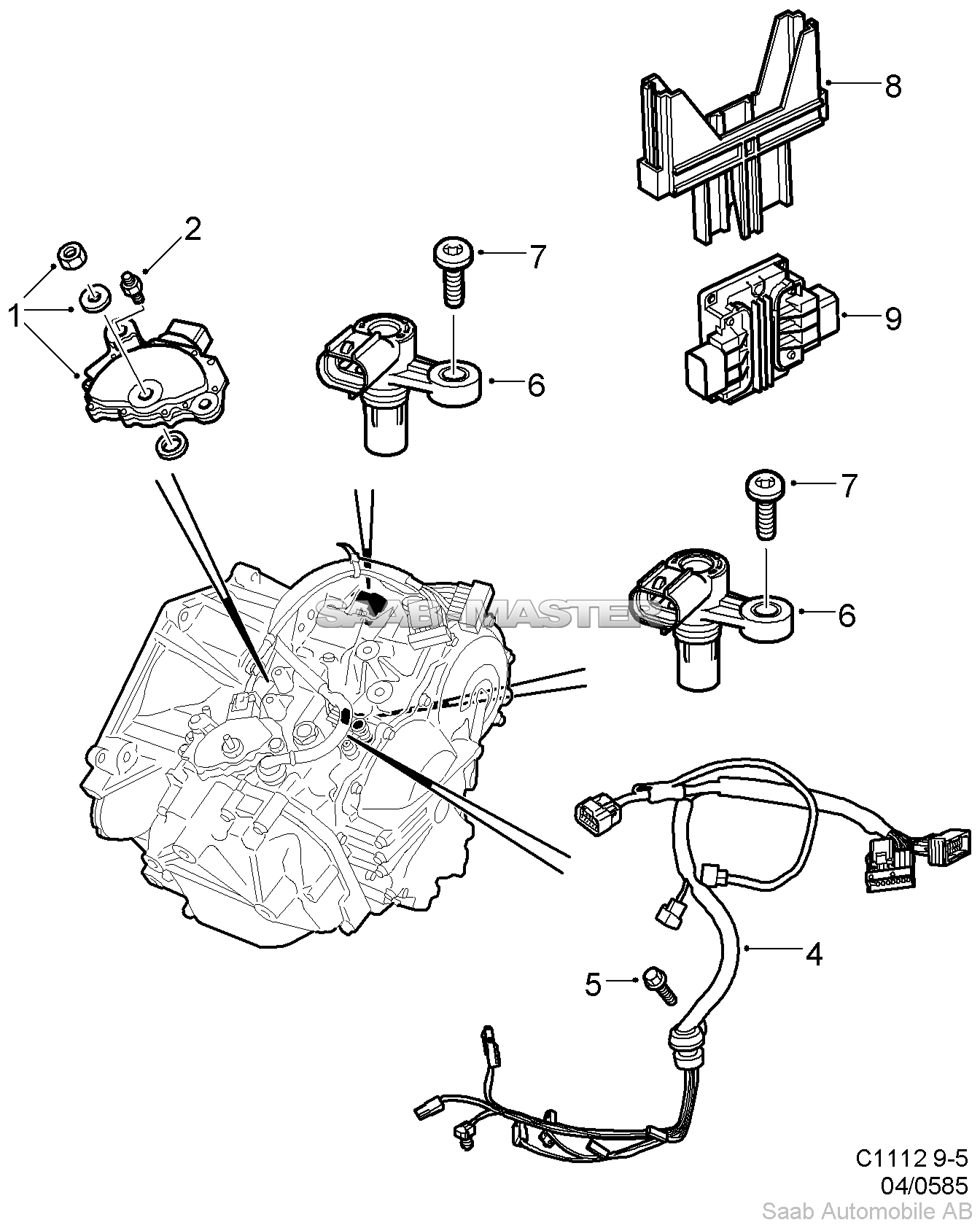 8
2
7
1
9
6
7
SAAB-MASTER
6
4
5
C1112 9-5
04/0585
Saab Automobile AB