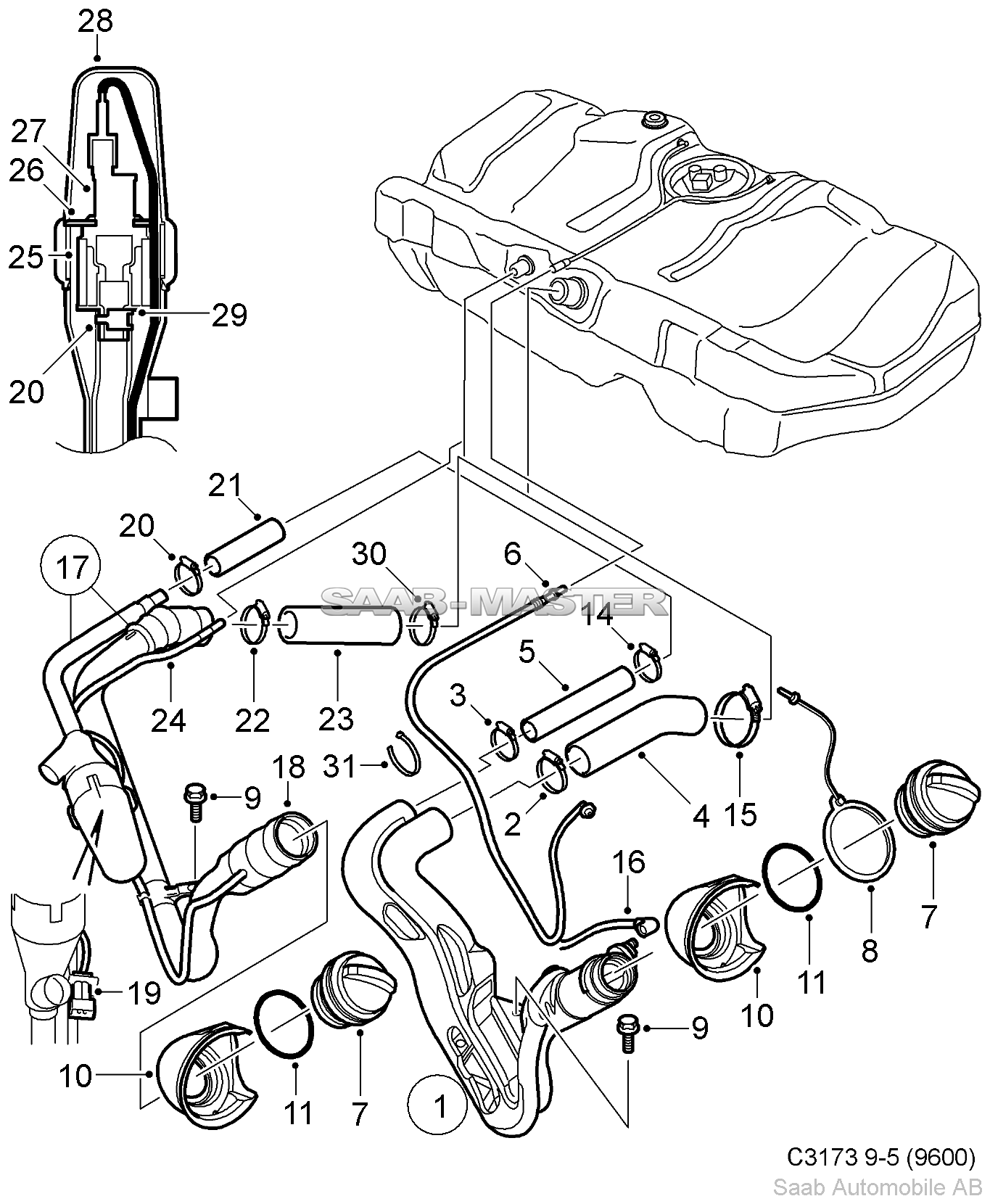 28
27
26
25
29
20
21
20
17
30
6
SAAB-MASTER
14
5
3
24
22
23
31
18
9
2
4
15
16
19
10
11
7
1
9
10
11
8
7
C3173 9-5 (9600)
Saab Automobile AB