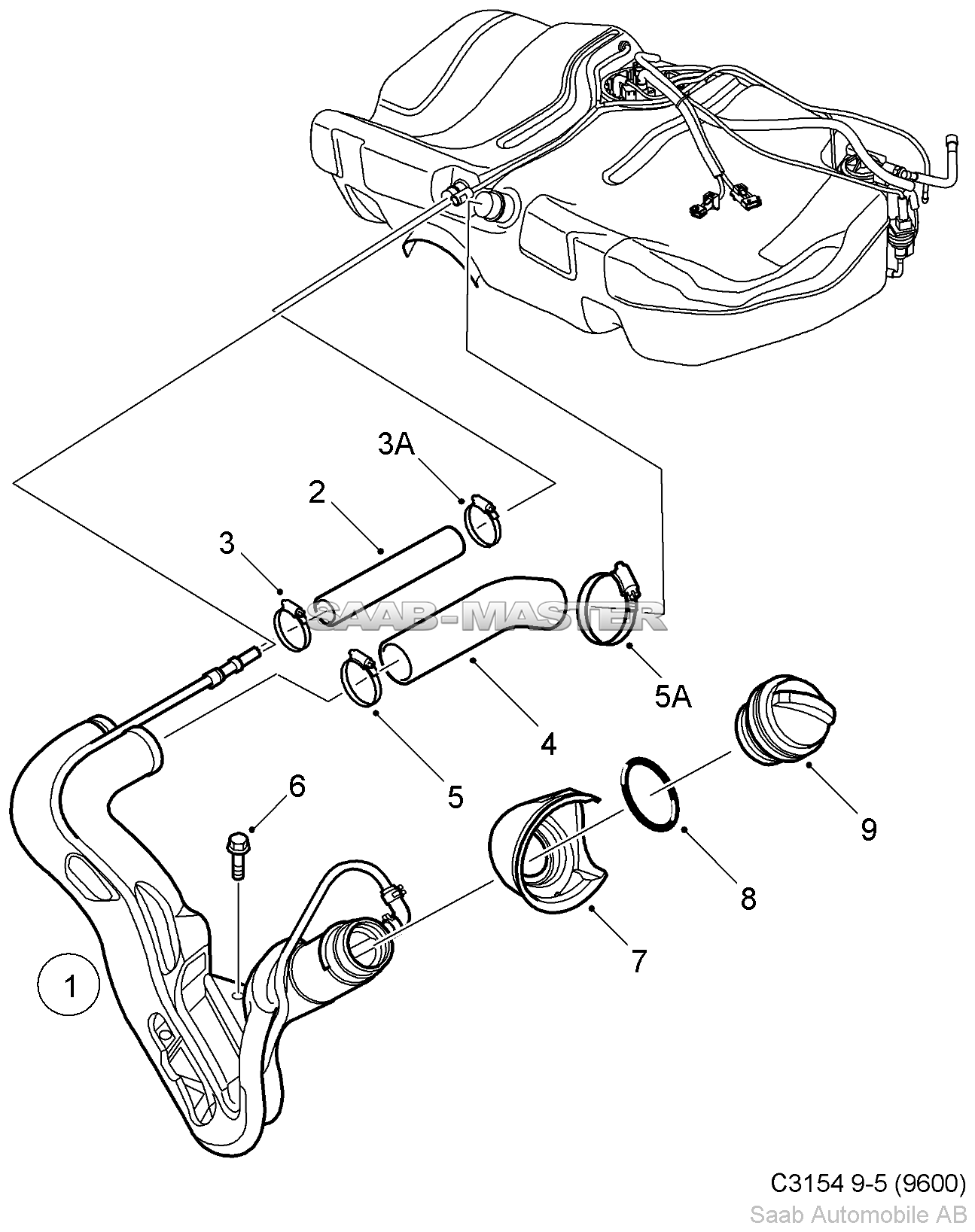 3A
2
3
SAAB-MASTER
5A
4
5
6
9
8
7
1
C3154 9-5 (9600)
Saab Automobile AB