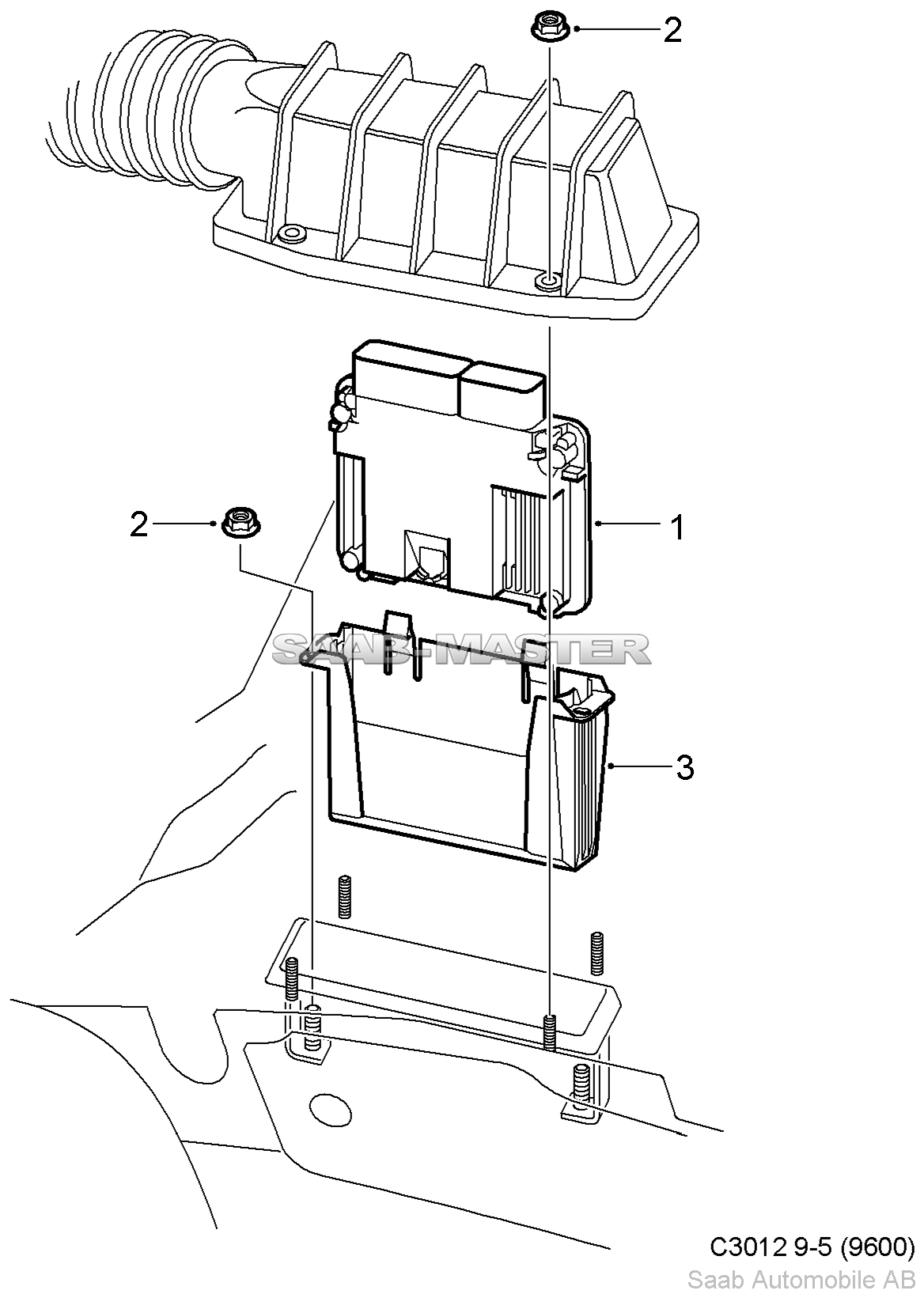 2

2

1

SAAB-MASTER

3

C3012 9-5 (9600)
Saab Automobile AB