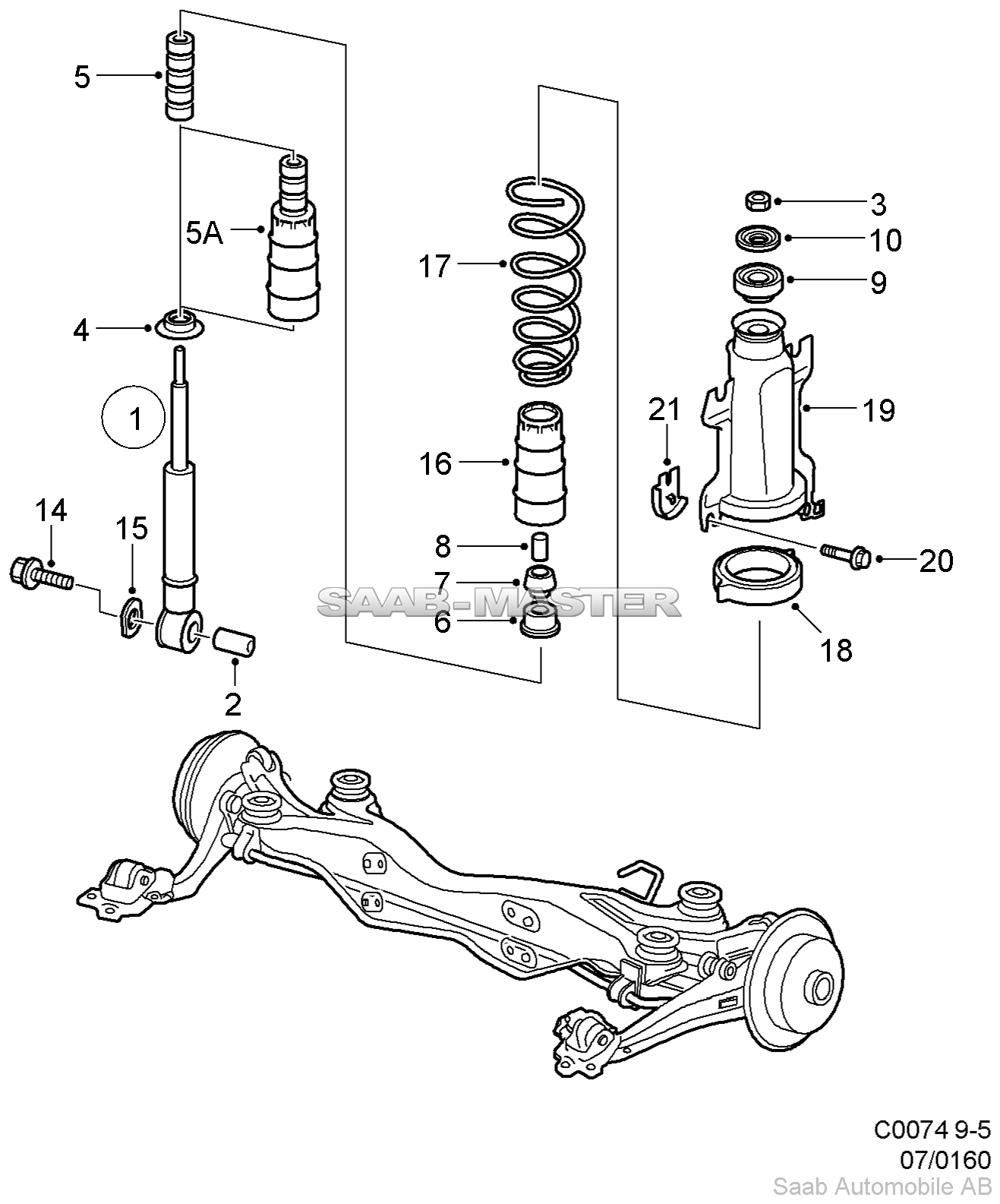 5
5A
4
1
14
15
2
17
16
8
7
6
SAAB-MASTER
3
10
9
21
19
20
18
C0074 9-5
07/0160
Saab Automobile AB