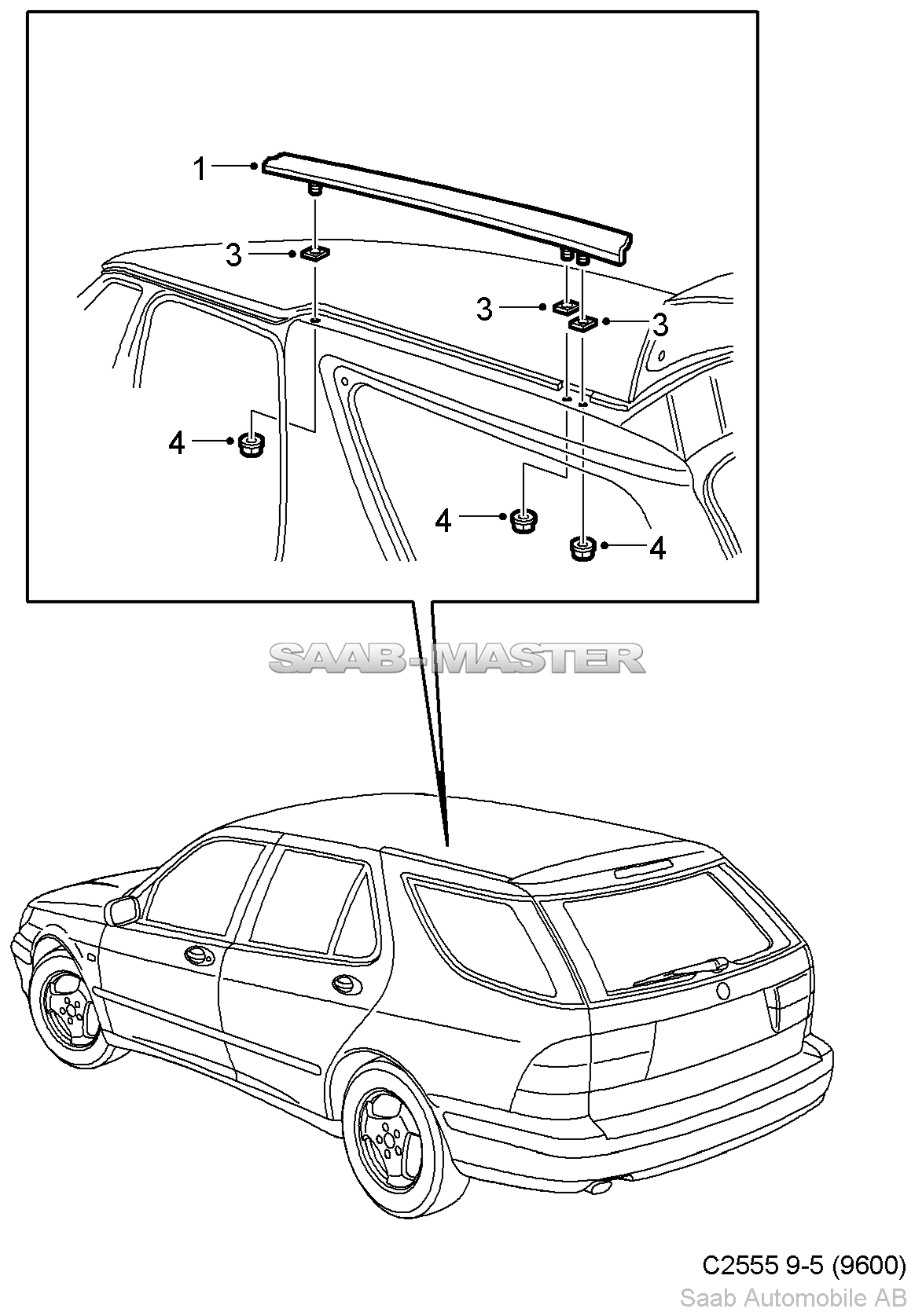 1
3
3
3
4
4
4
SAAB-MASTER
C2555 9-5 (9600)
Saab Automobile AB