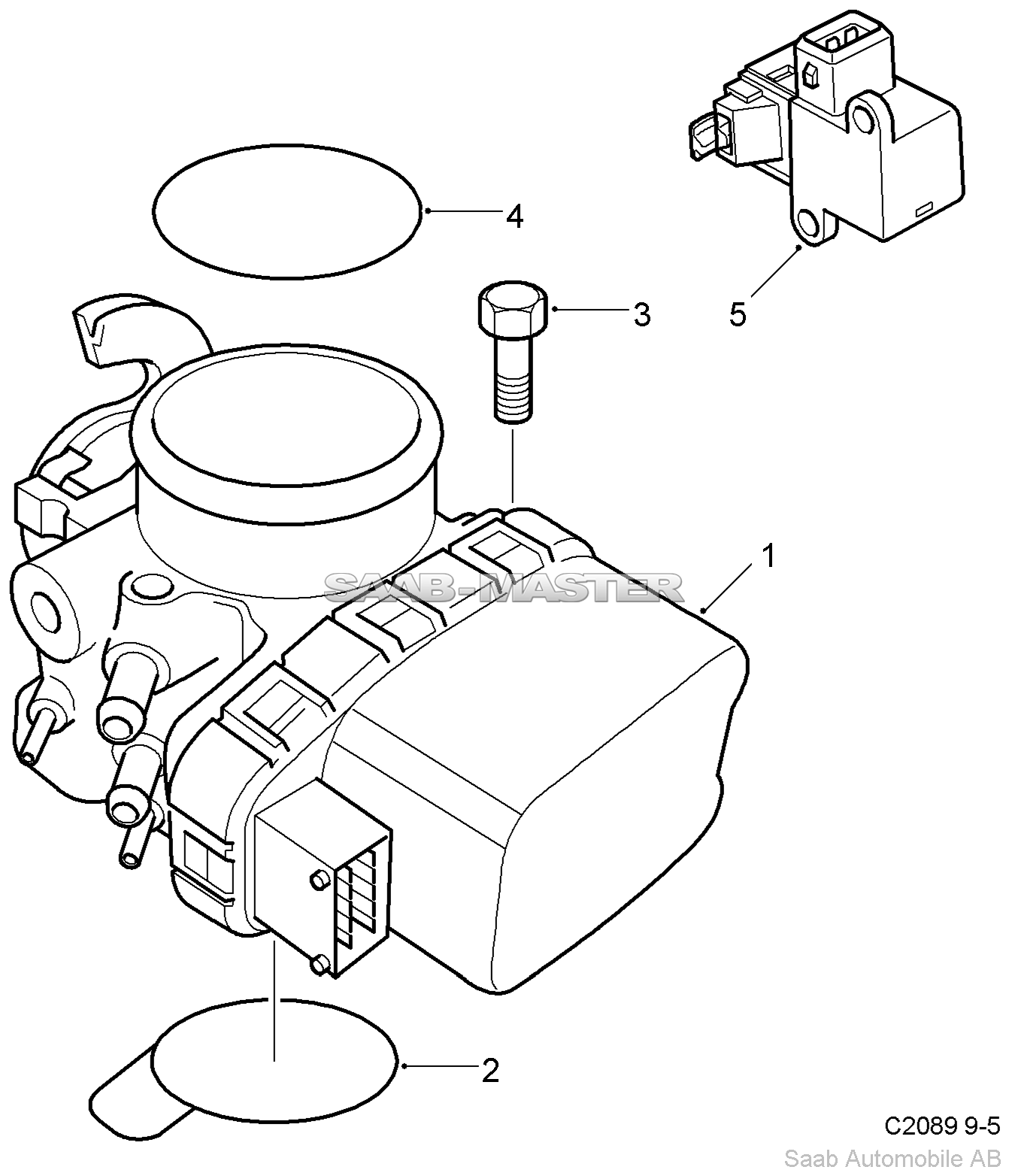 4

3

5

1

SAAB-MASTER

2

C2089 9-5

Saab Automobile AB