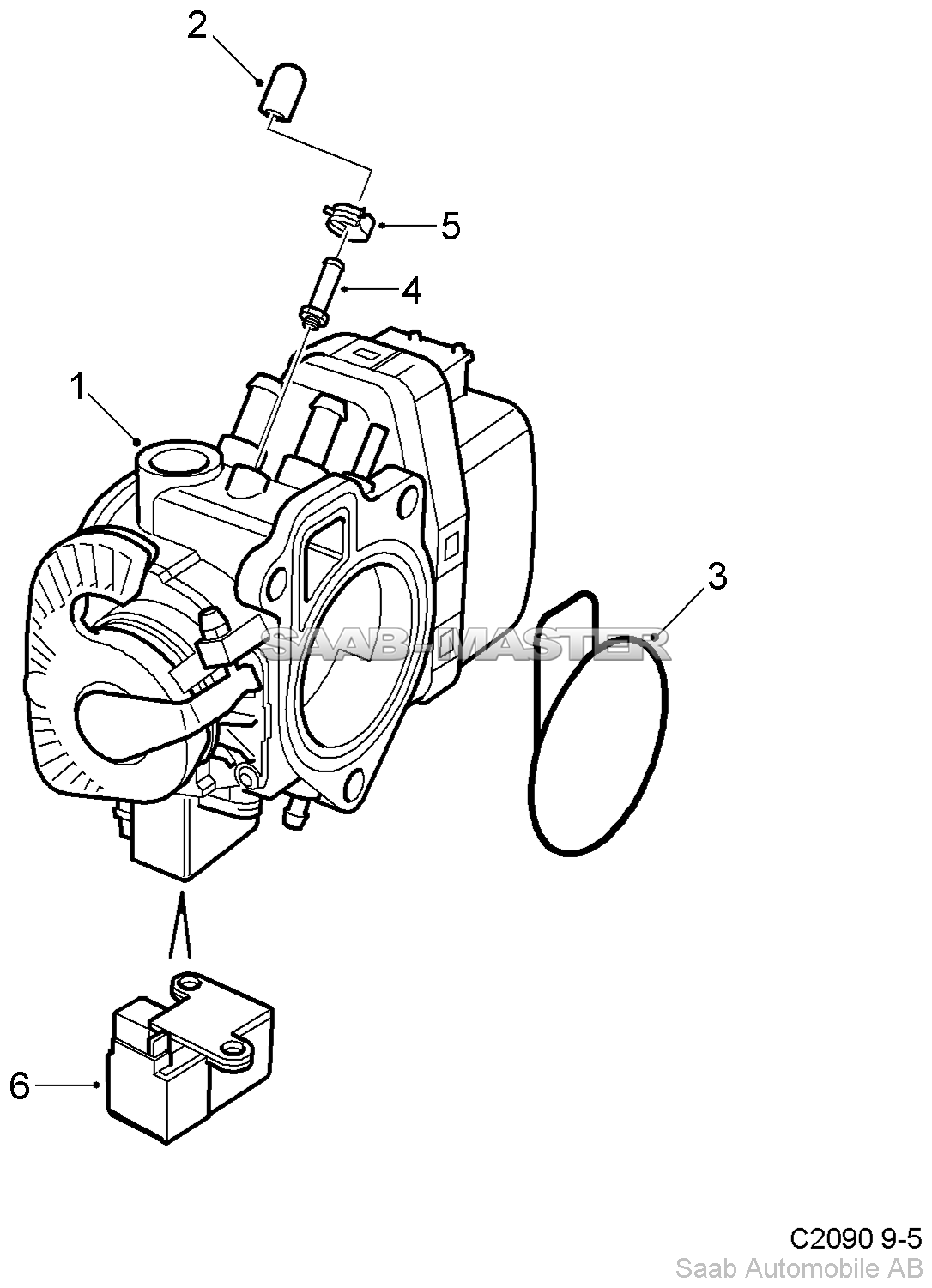 2
5
4
1
3
SAAB-MASTER
6
C2090 9-5
Saab Automobile AB