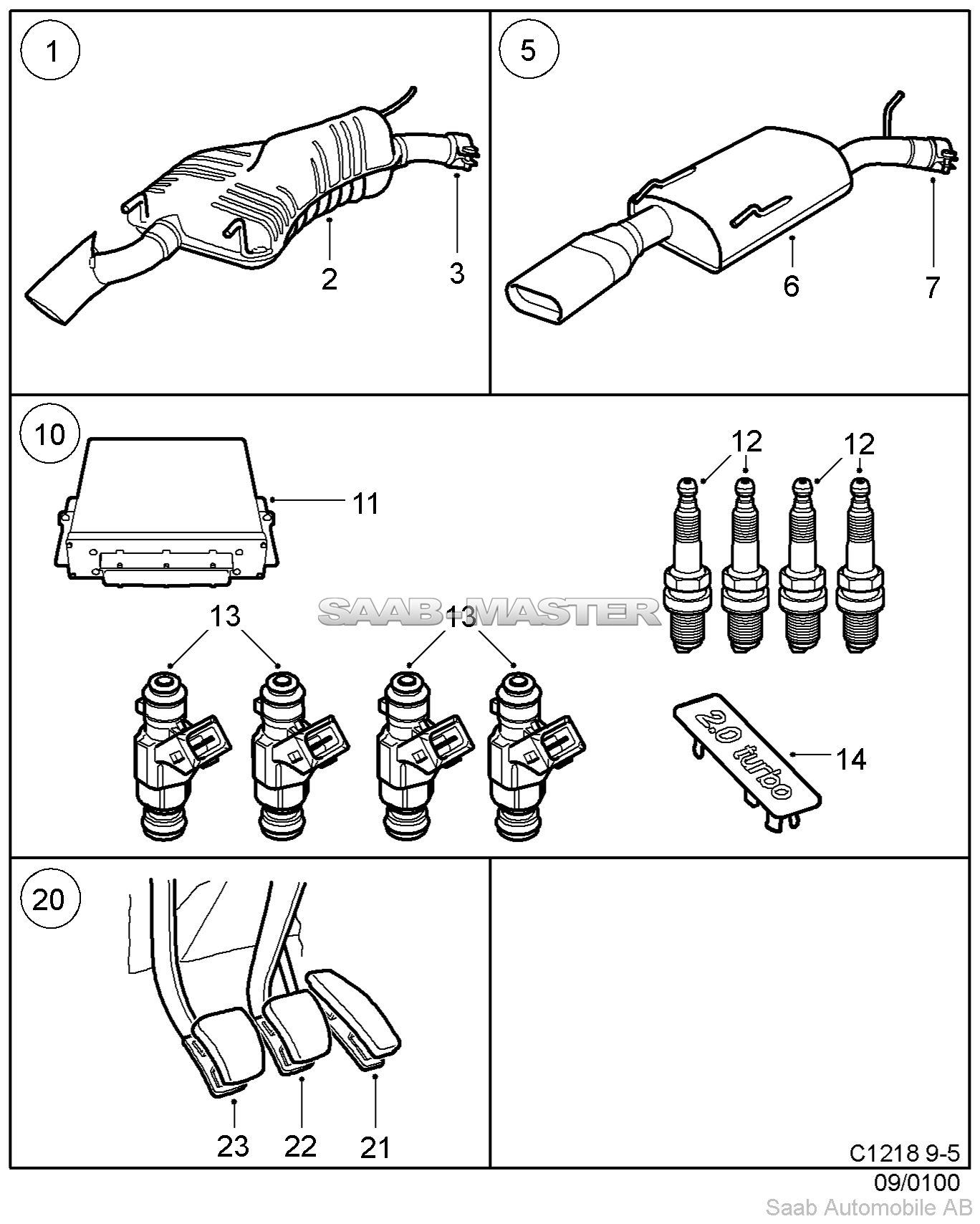 1

2

3

5

6

7

10

11

12

12

SAAB-MASTER

13

13

2.0 turbo

14

20

23

22

21

C1218 9-5

09/0100

Saab Automobile AB