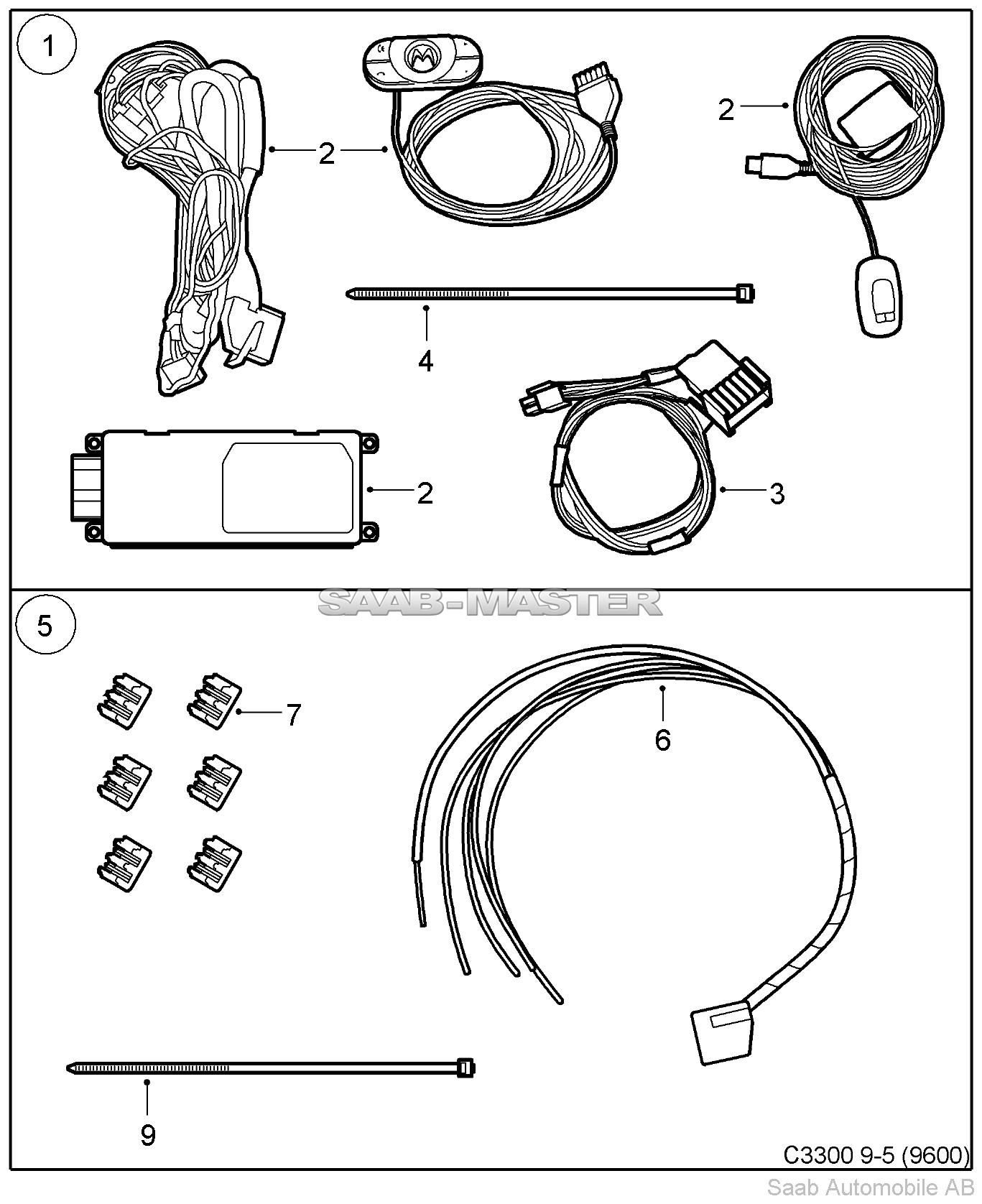 1

2

2

4

2

3

SAAB-MASTER

5

7

6

9

C3300 9-5 (9600)

Saab Automobile AB