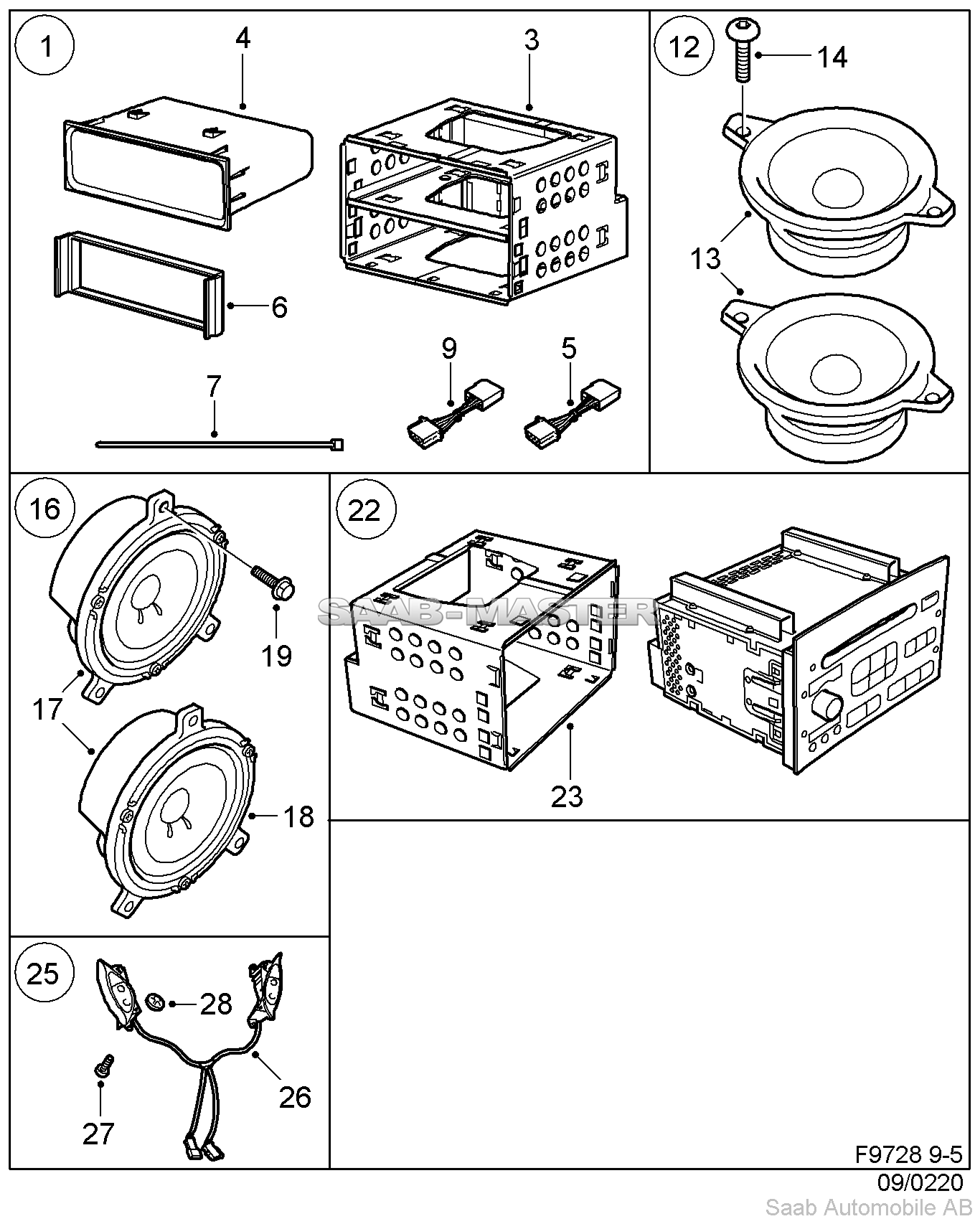 1
4
3
6
9
5
7
12
14
13
16
19
17
18
22
SAAB-MASTER
23
25
28
26
27
F9728 9-5
09/0220
Saab Automobile AB