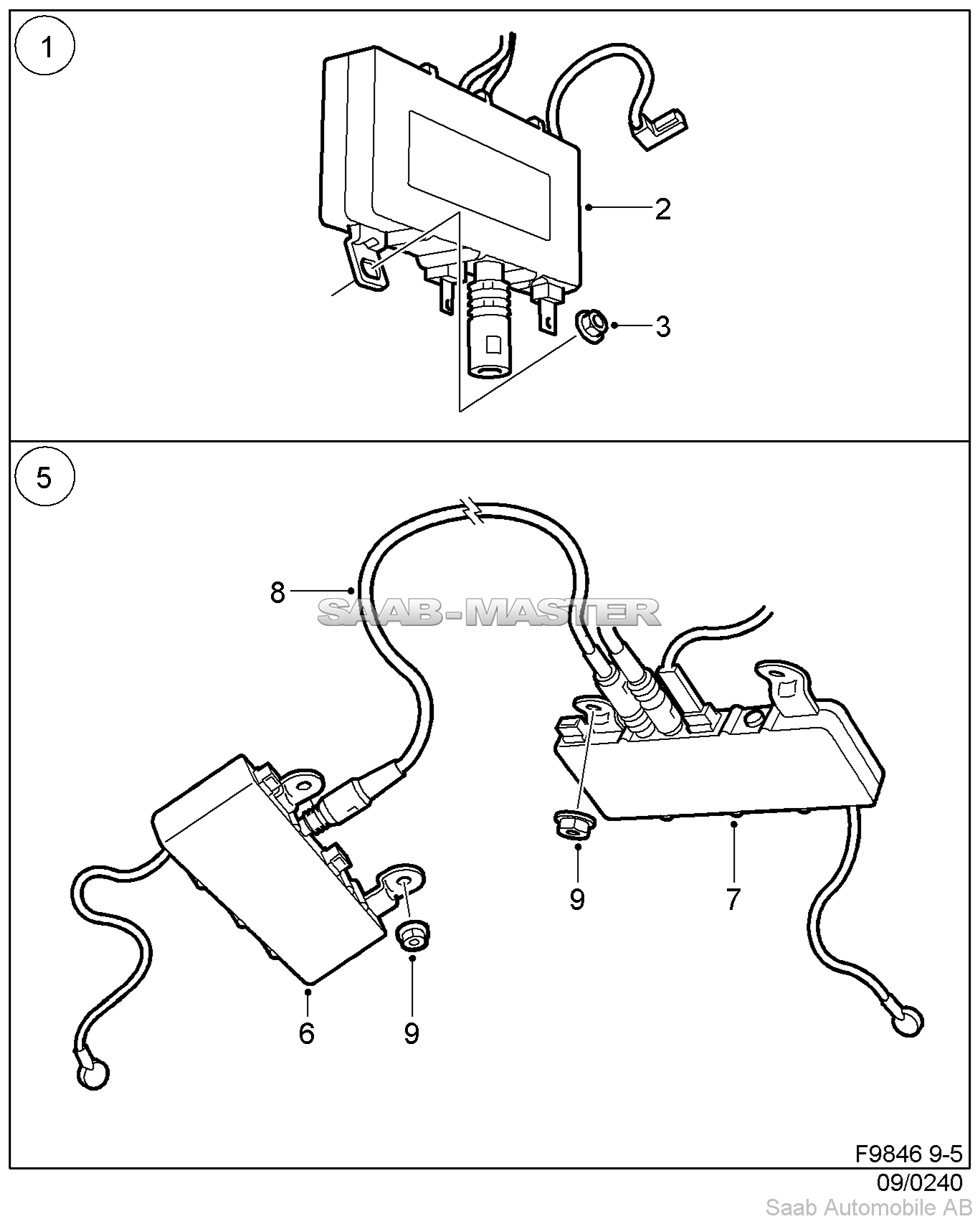 1

2

3

5

8

SAAB-MASTER

9

7

6

9

F9846 9-5
09/0240
Saab Automobile AB