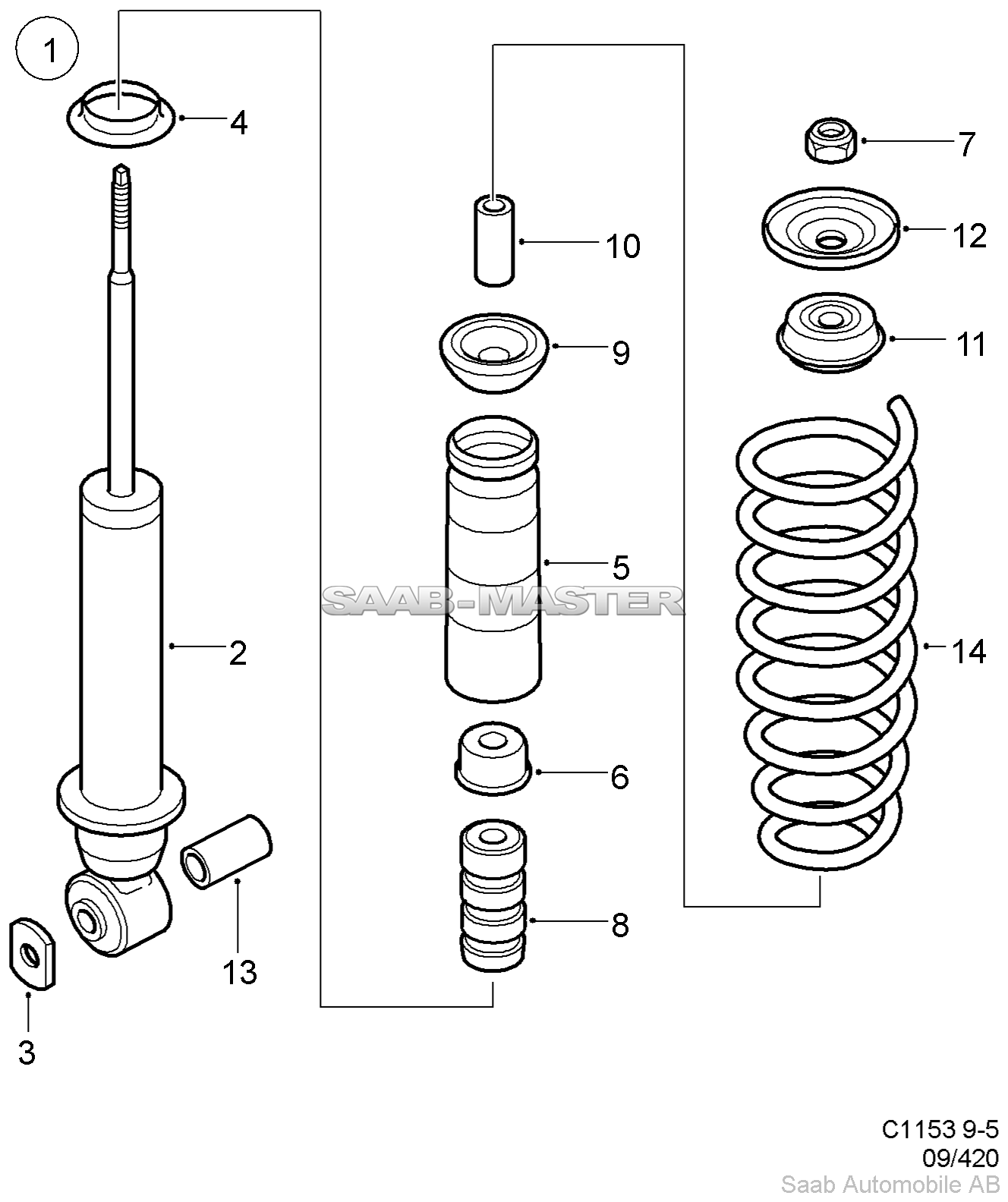 1

4

7

10

12

9

11

5

SAAB-MASTER

2

14

6

13

8

3

C1153 9-5
09/420
Saab Automobile AB