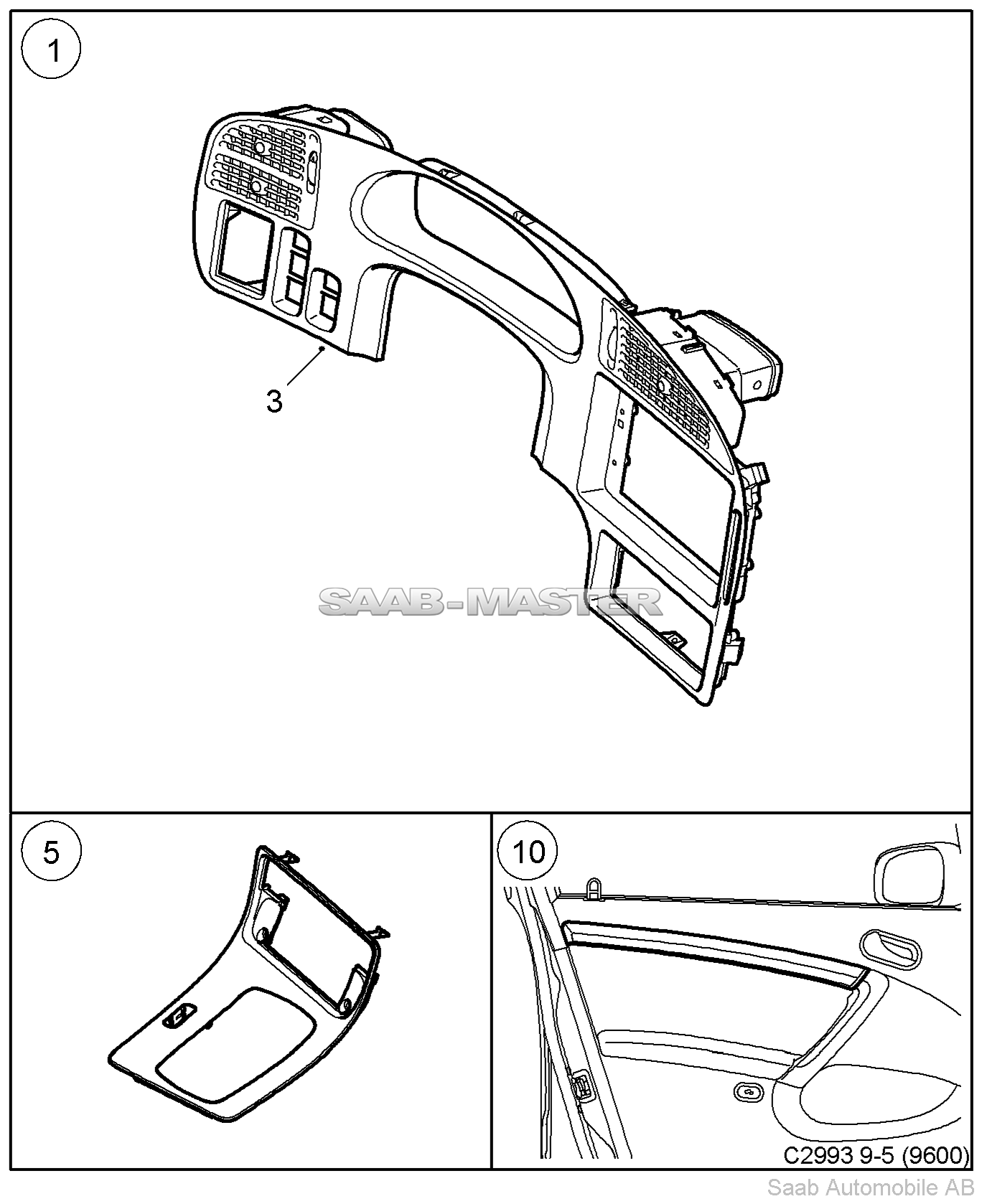 1

3

SAAB-MASTER

5

10

C2993 9-5 (9600)

Saab Automobile AB