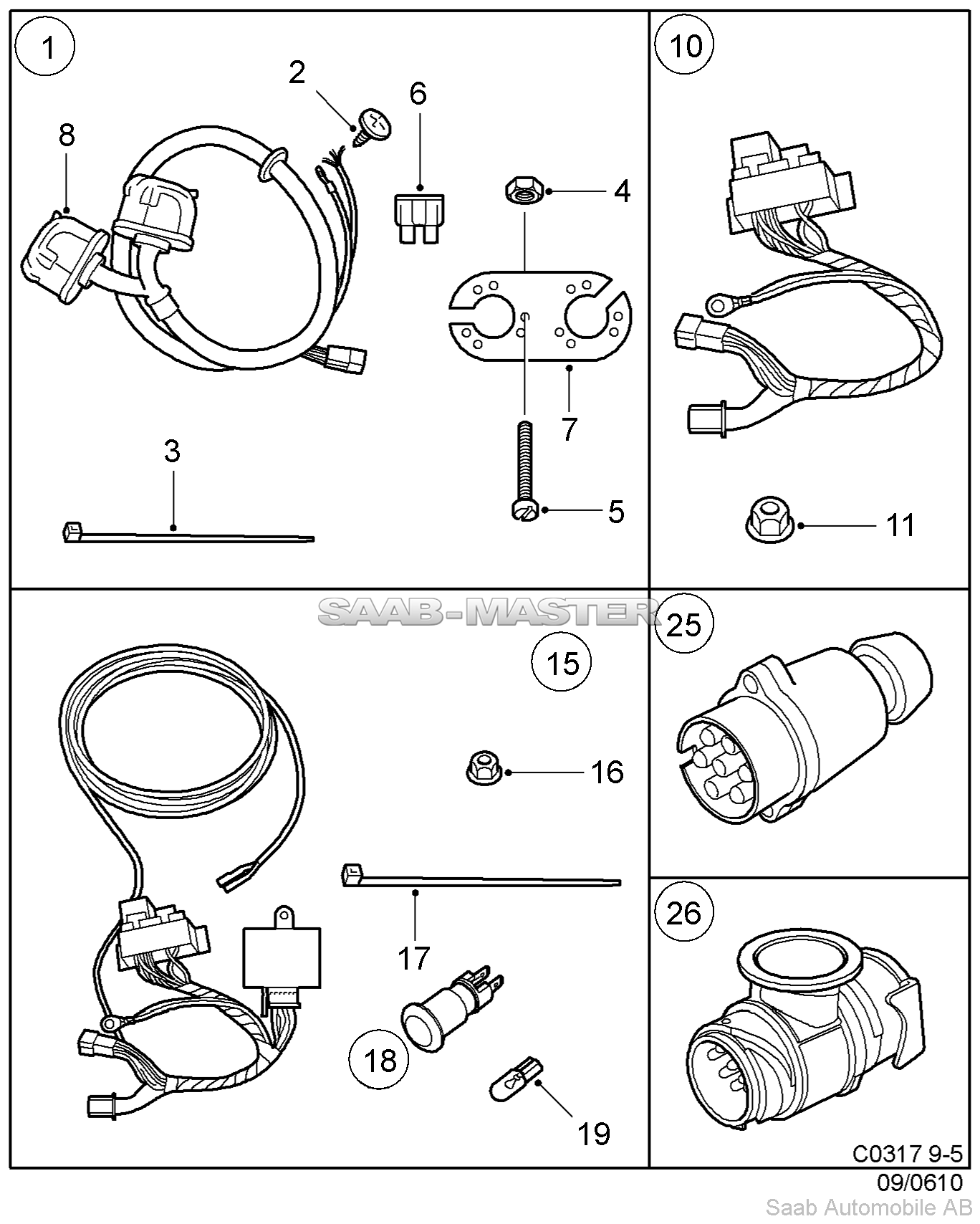 1
2
6
8
4
7
3
5
10
11
SAAB-MASTER
25
15
16
17
18
19
26
C0317 9-5
09/0610
Saab Automobile AB