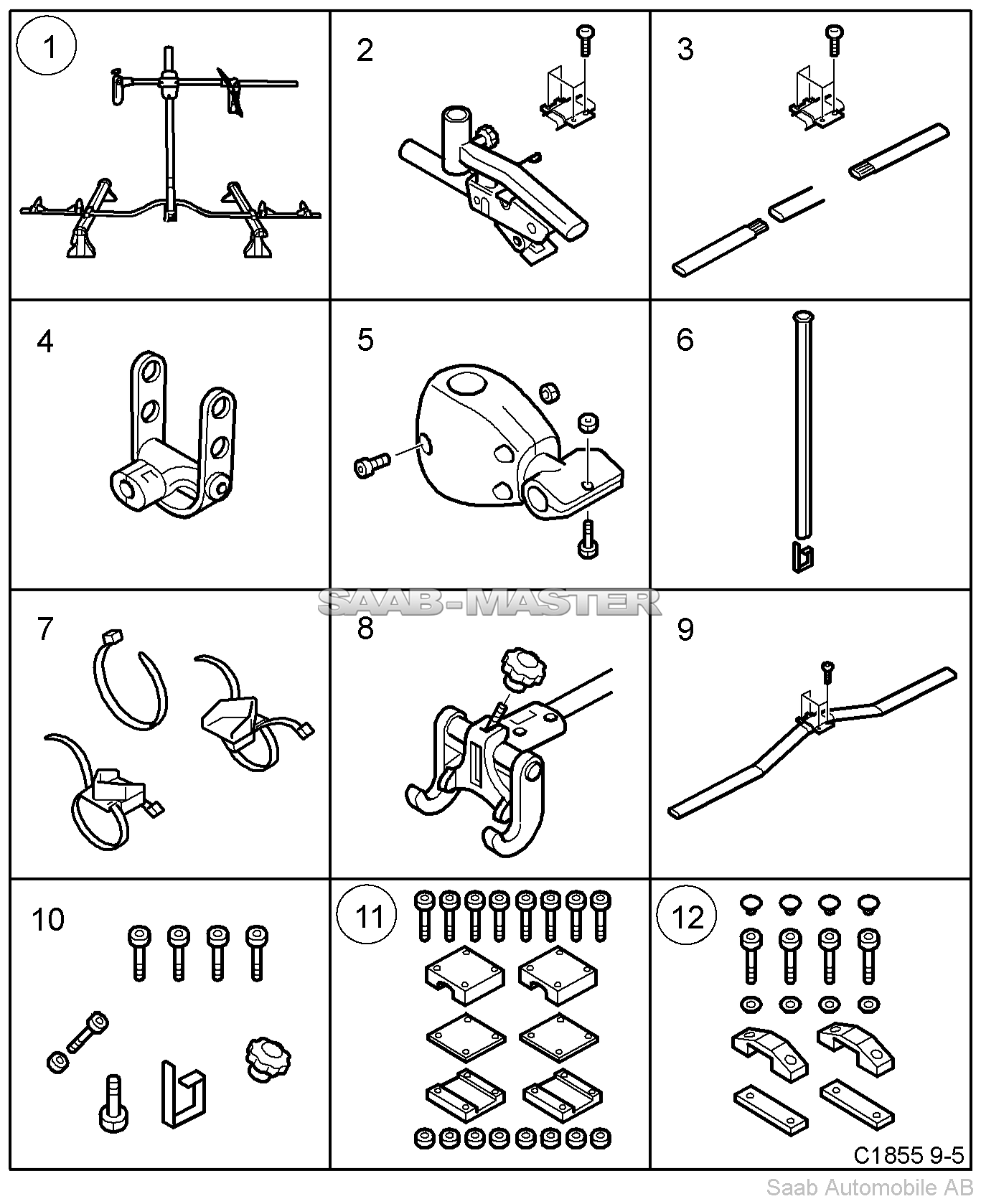 1
2
3
4
5
6
SAAB-MASTER
7
8
9
10
11
12
C1855 9-5
Saab Automobile AB