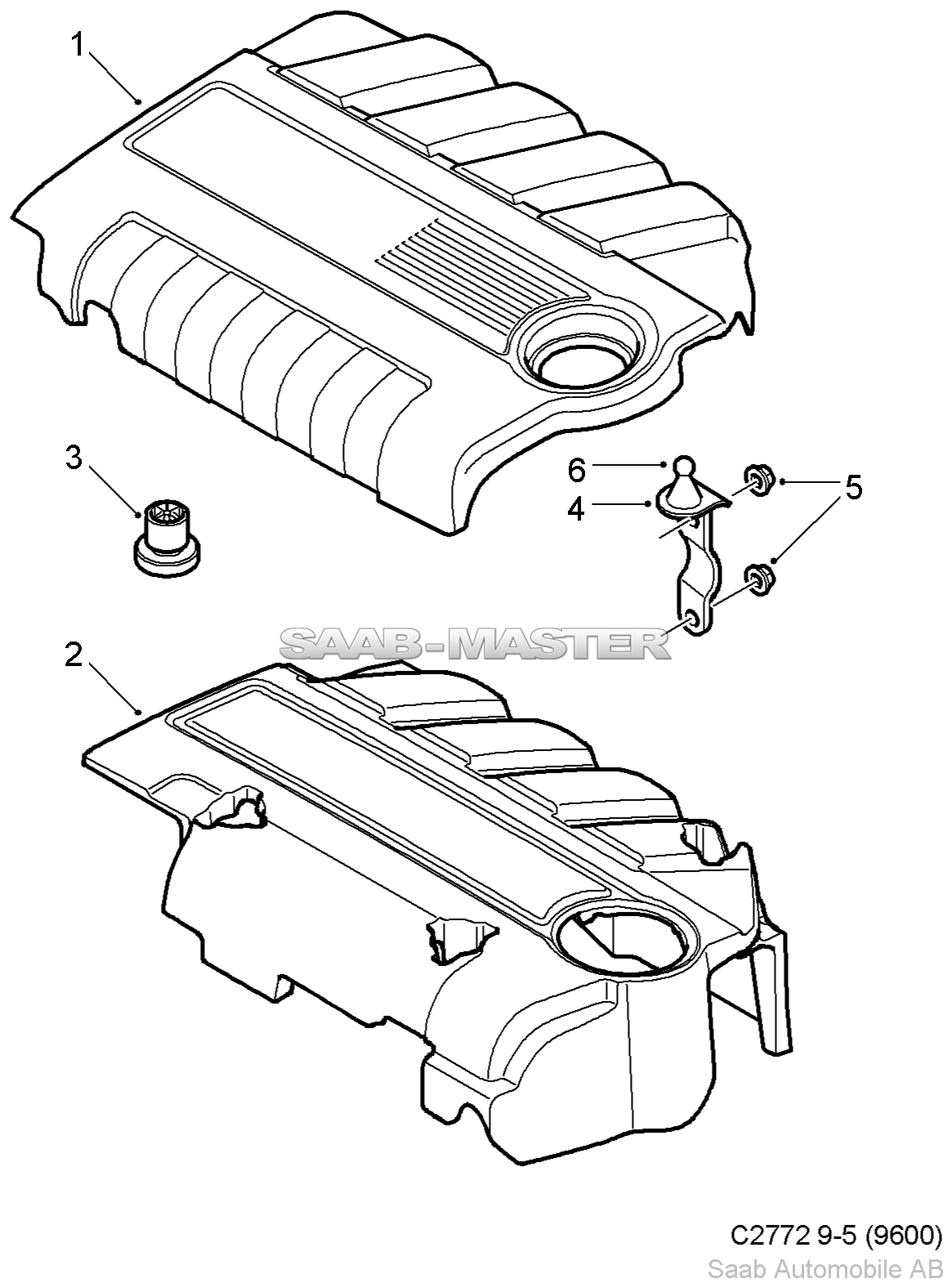 1

3

6

4

5

SAAB-MASTER

2

C2772 9-5 (9600)
Saab Automobile AB