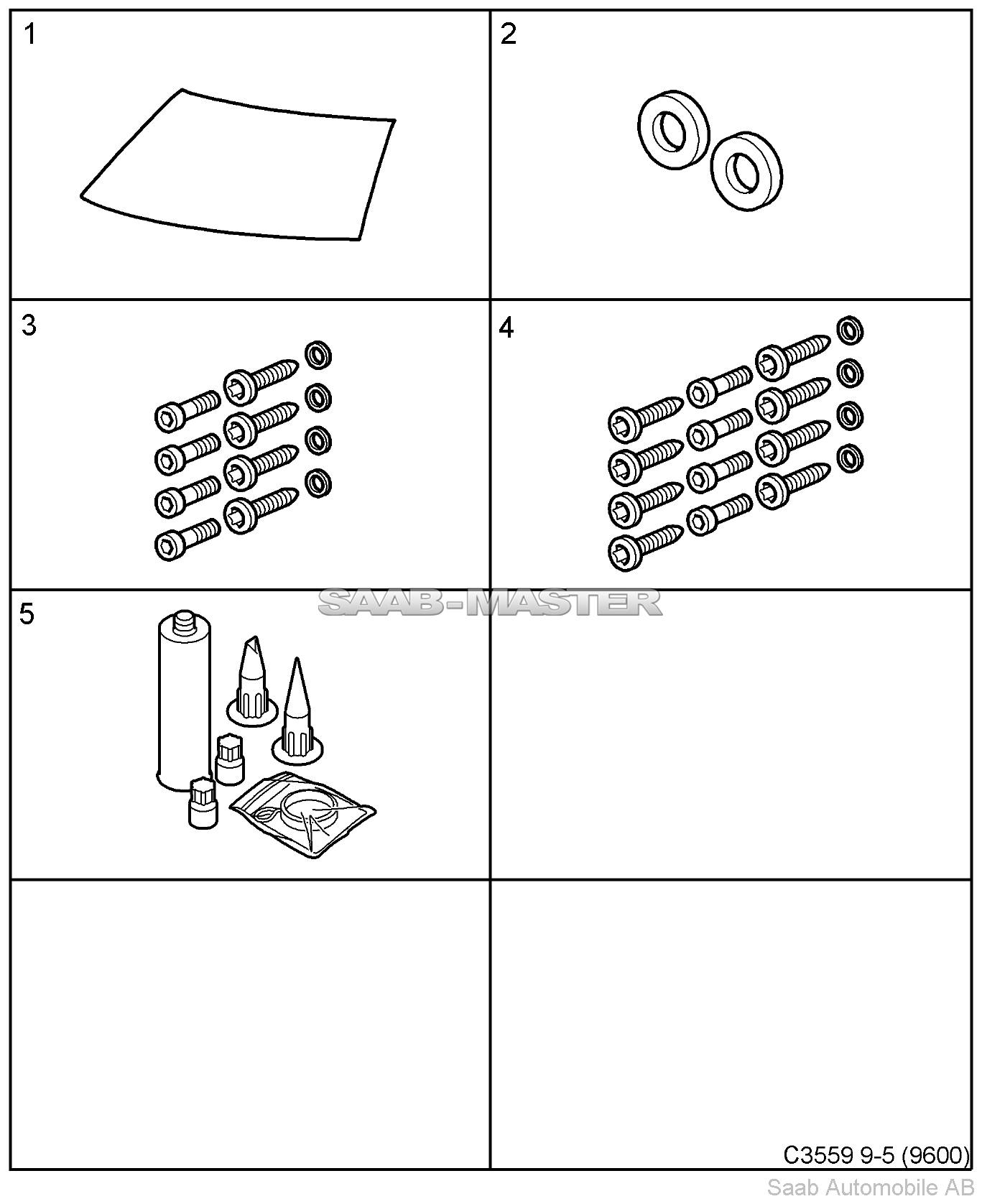 1

2

3

4

5

SAAB-MASTER

C3559 9-5 (9600)

Saab Automobile AB