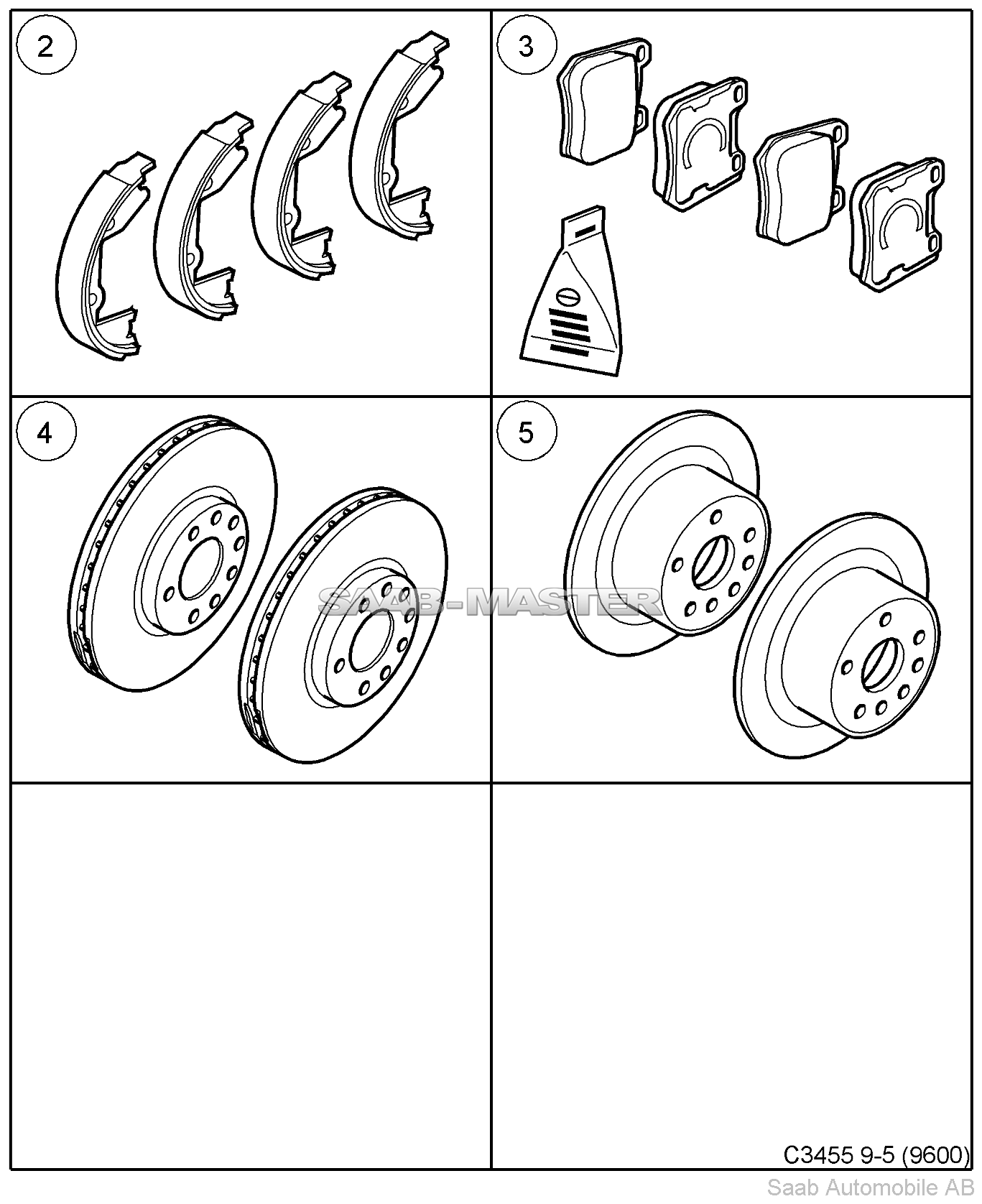 2

3

4

5

SAAB-MASTER

C3455 9-5 (9600)

Saab Automobile AB