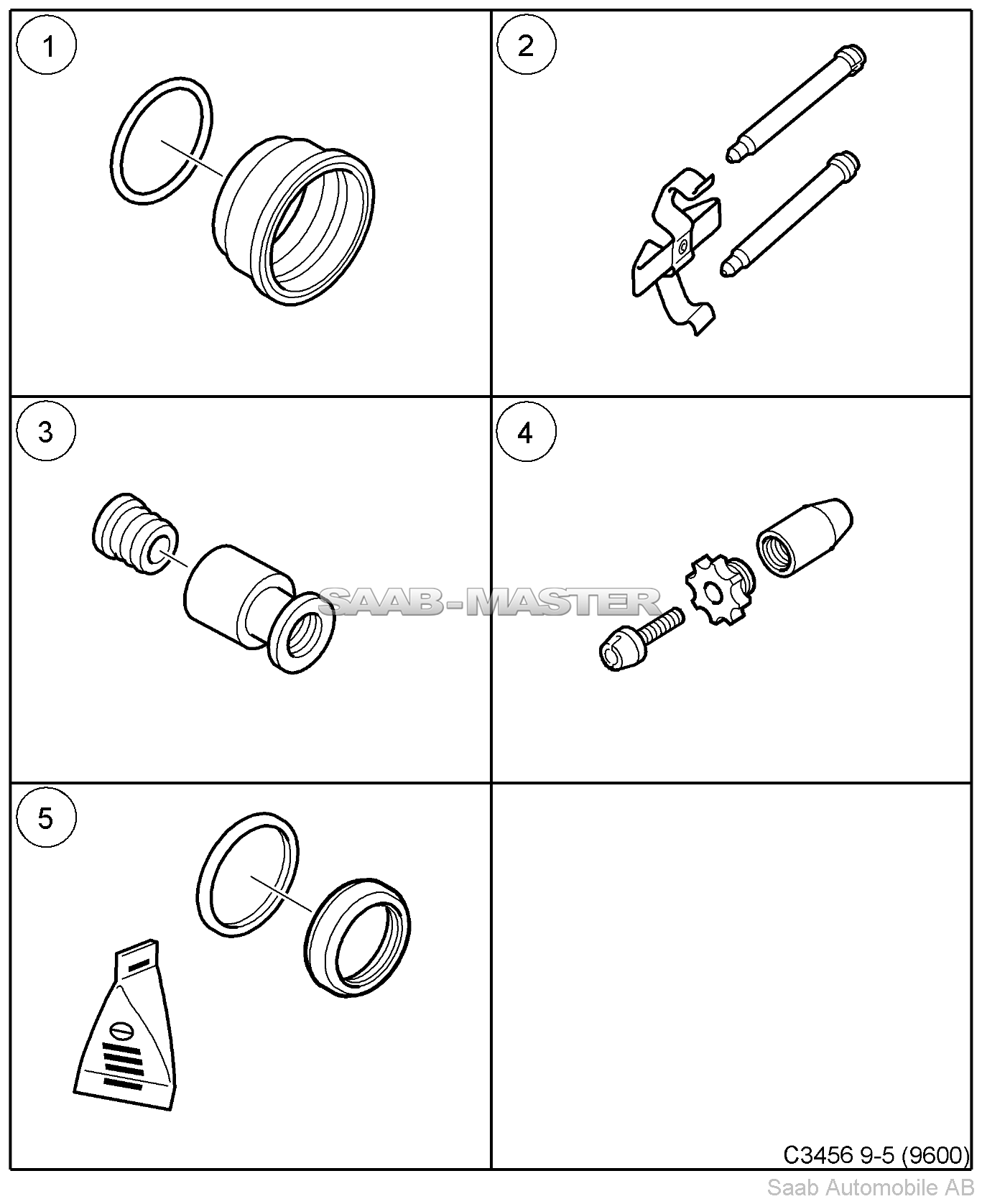 1

2

3

4

SAAB-MASTER

5

C3456 9-5 (9600)

Saab Automobile AB