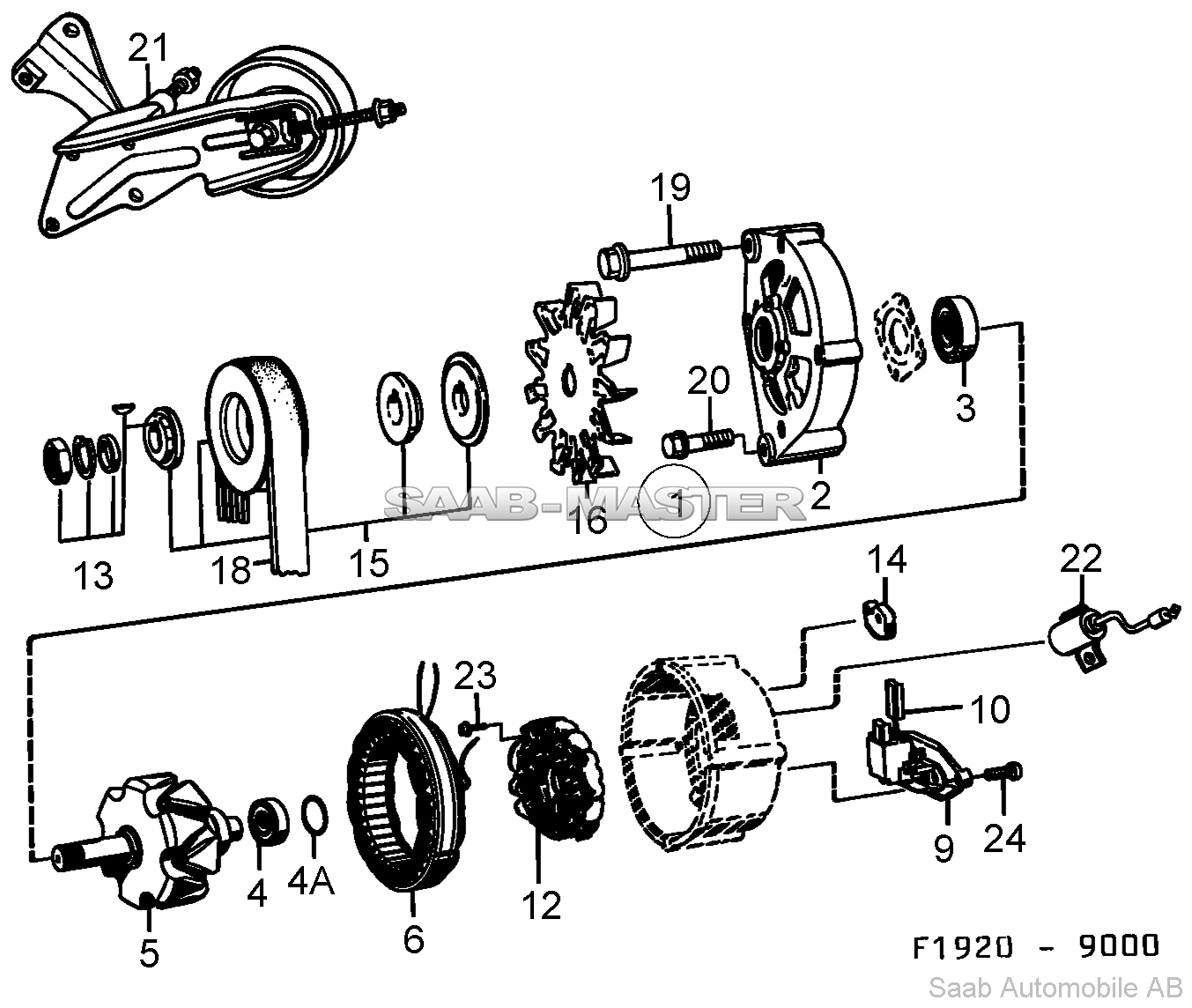 21

19

20

3

2

SAAB-MASTER

1

16

13

18

15

14

22

23

10

9

24

5

4

4A

6

12

F1920 - 9000

Saab Automobile AB