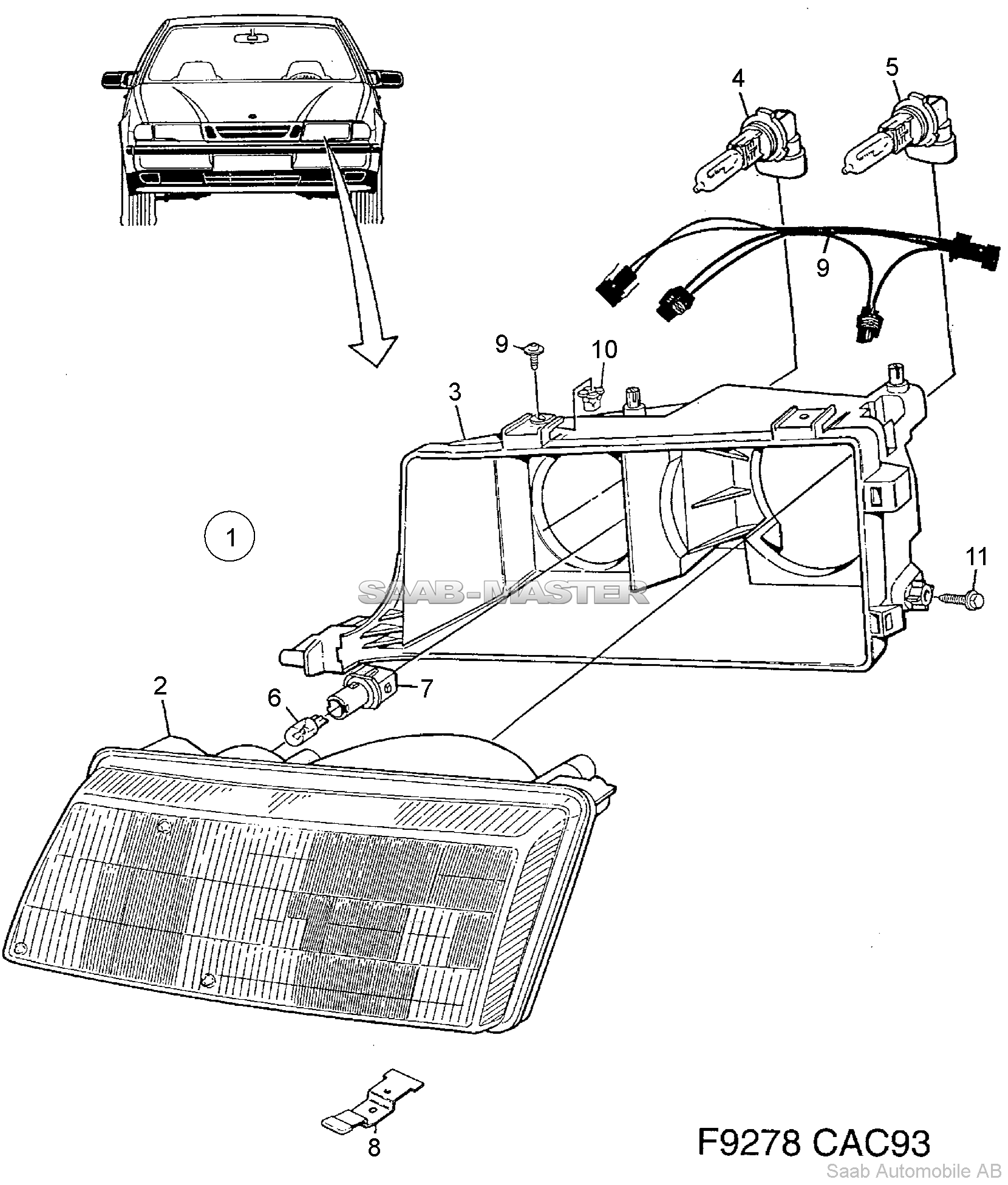 4
5
9
9
10
3
1
SAAB-MASTER
11
2
6
7
8
F9278 CAC93
Saab Automobile AB