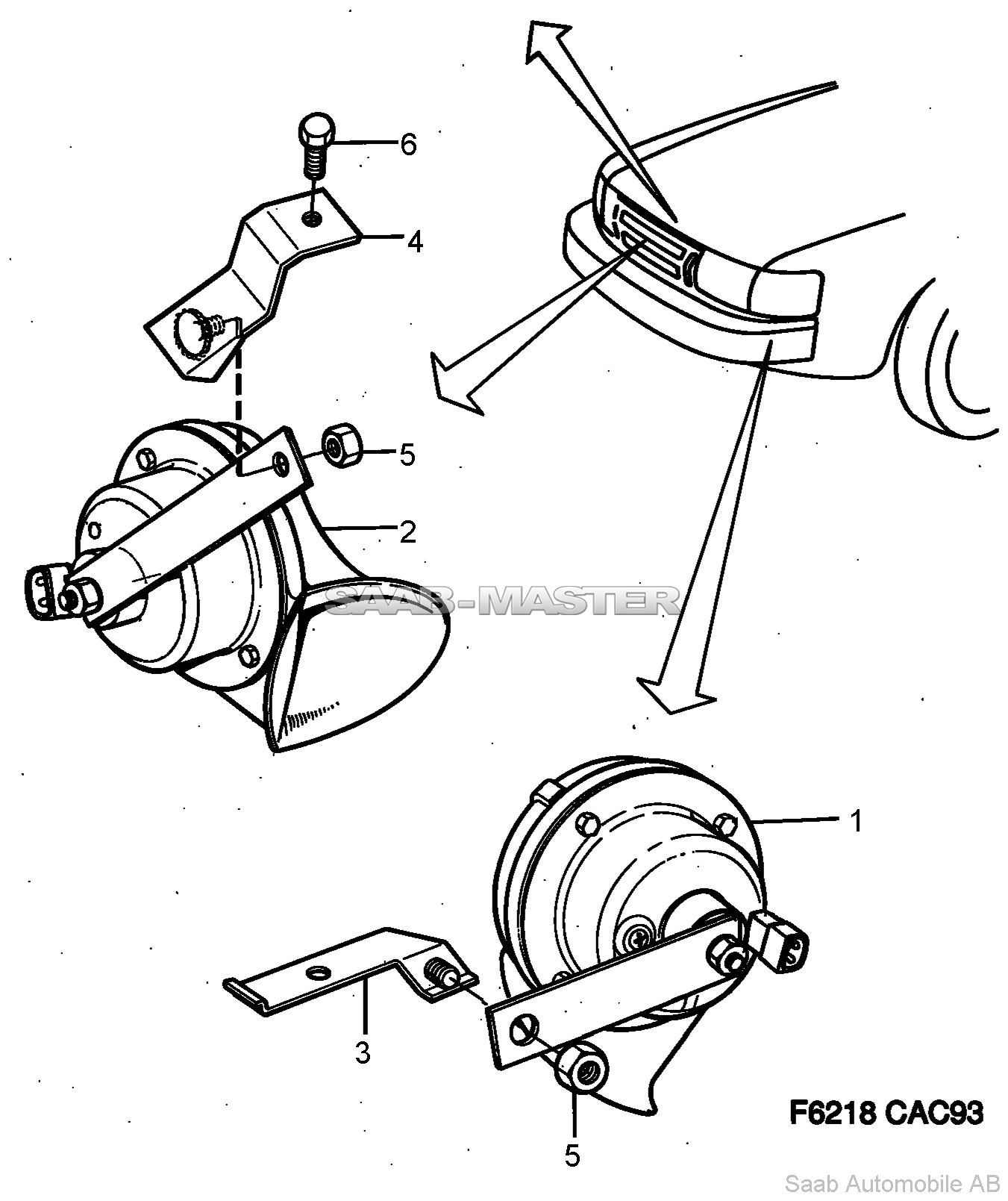 6
4
5
2
SAAB-MASTER
1
3
5
F6218 CAC93
Saab Automobile AB