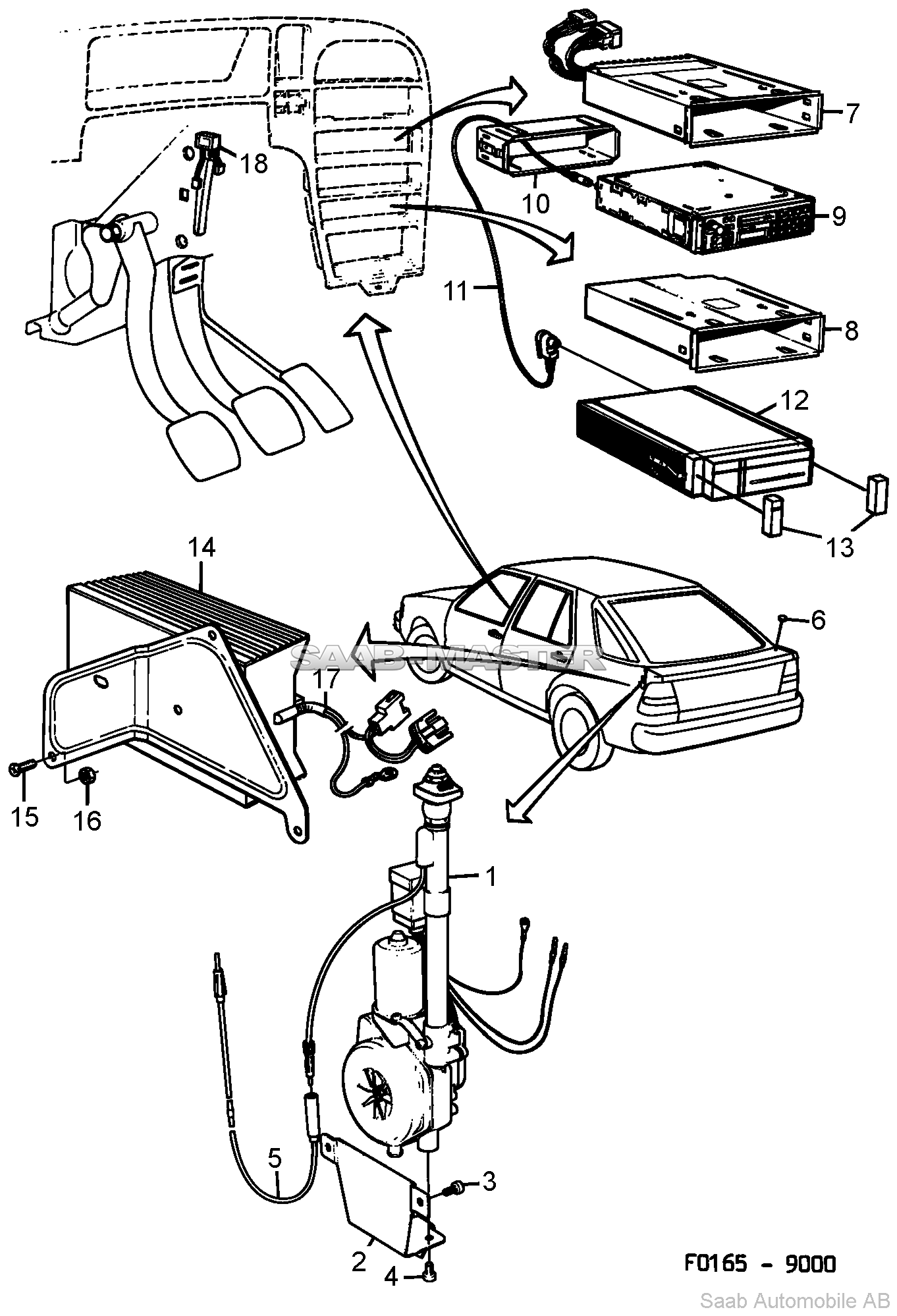 18
7
10
9
11
8
12
13
14
6
SAAB-MASTER
17
15
16
1
5
3
2
4
F0165 - 9000
Saab Automobile AB