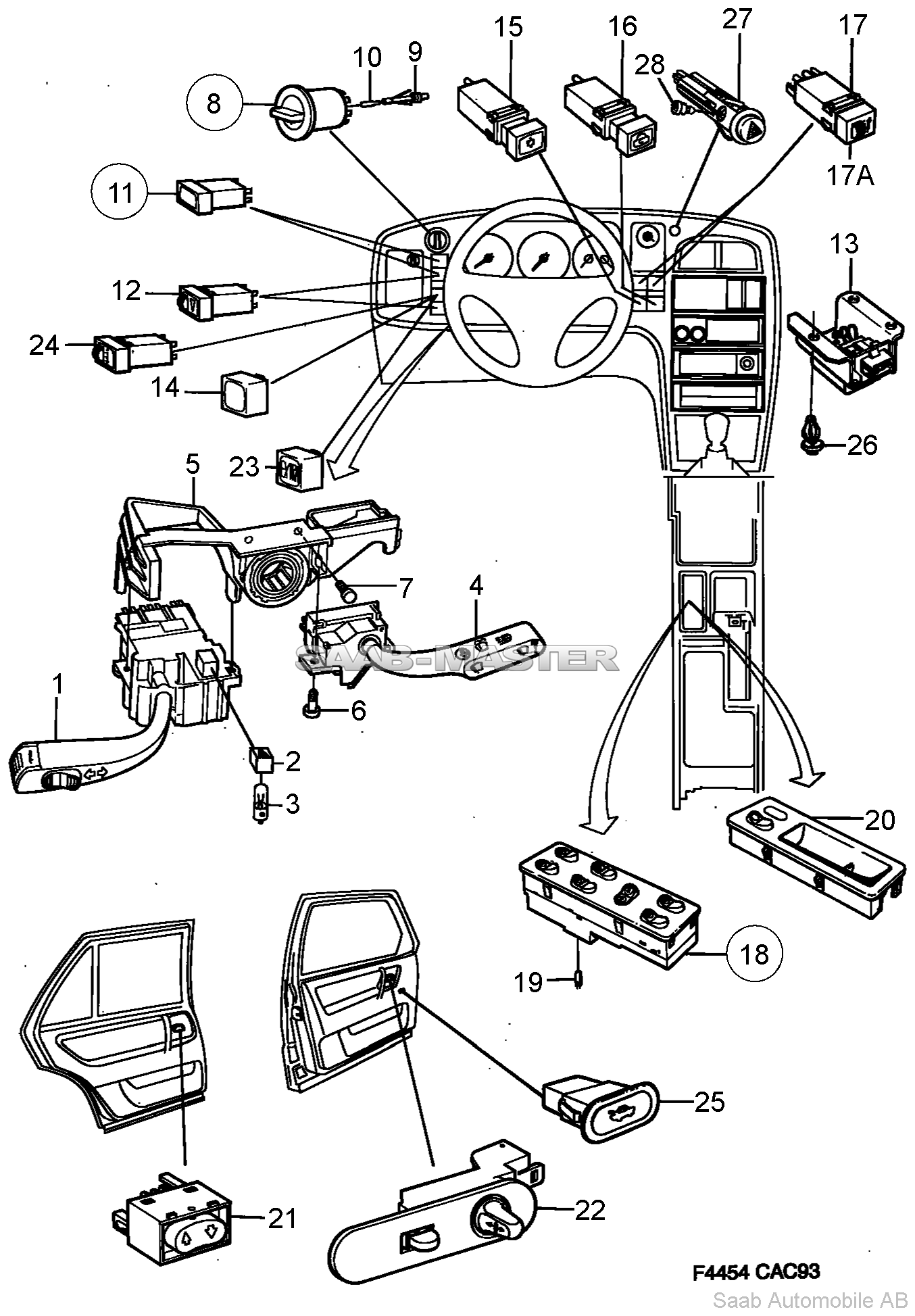 15
16
27
17
10
9
28
8
17A
11
13
12
24
14
26
23
5
7
4
SAAB-MASTER
1
6
2
3
20
18
19
25
21
22
F4454 CAC93
Saab Automobile AB