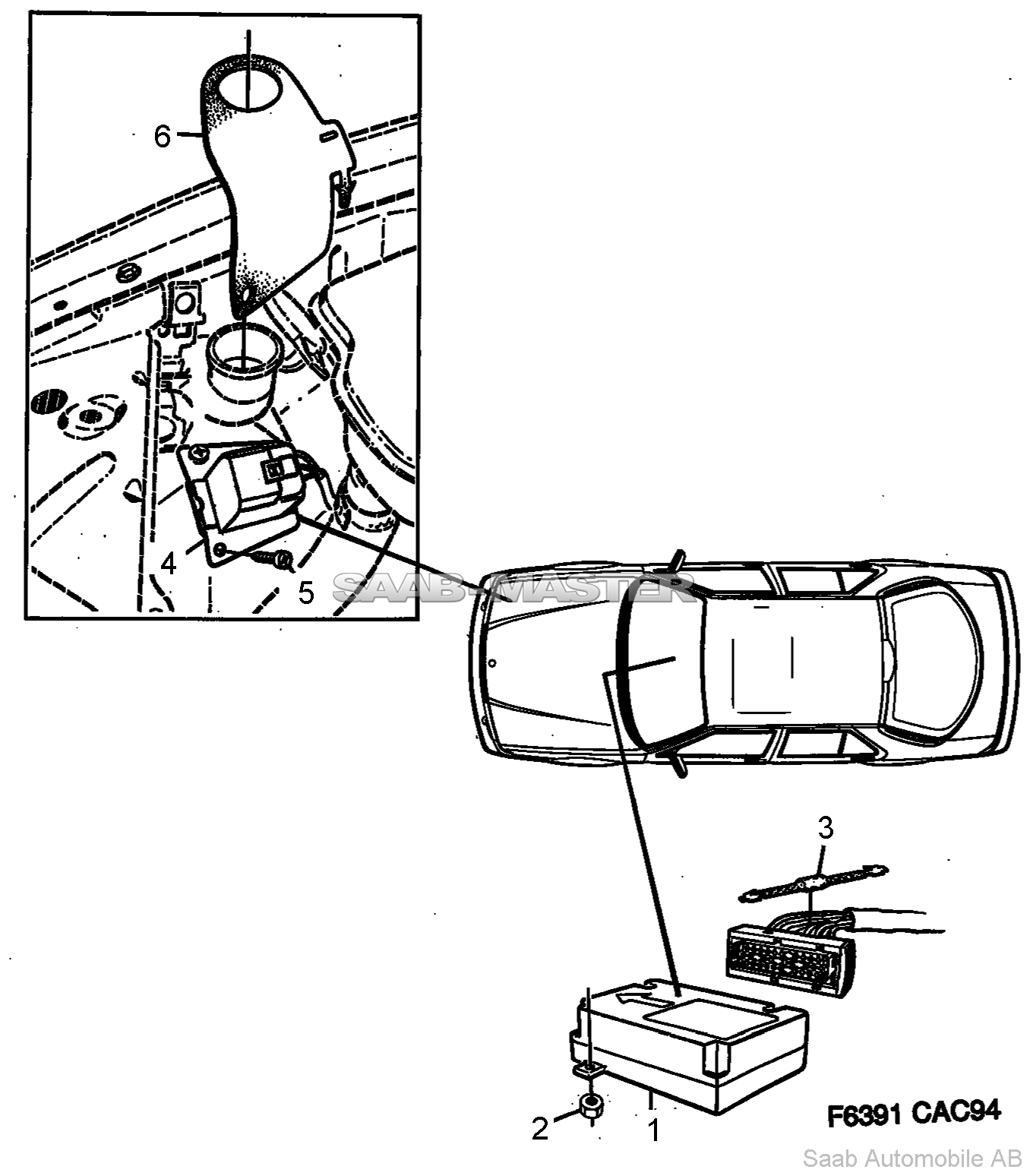 6

4

5

SAAB-MASTER

3

2

1

F6391 CAC94

Saab Automobile AB