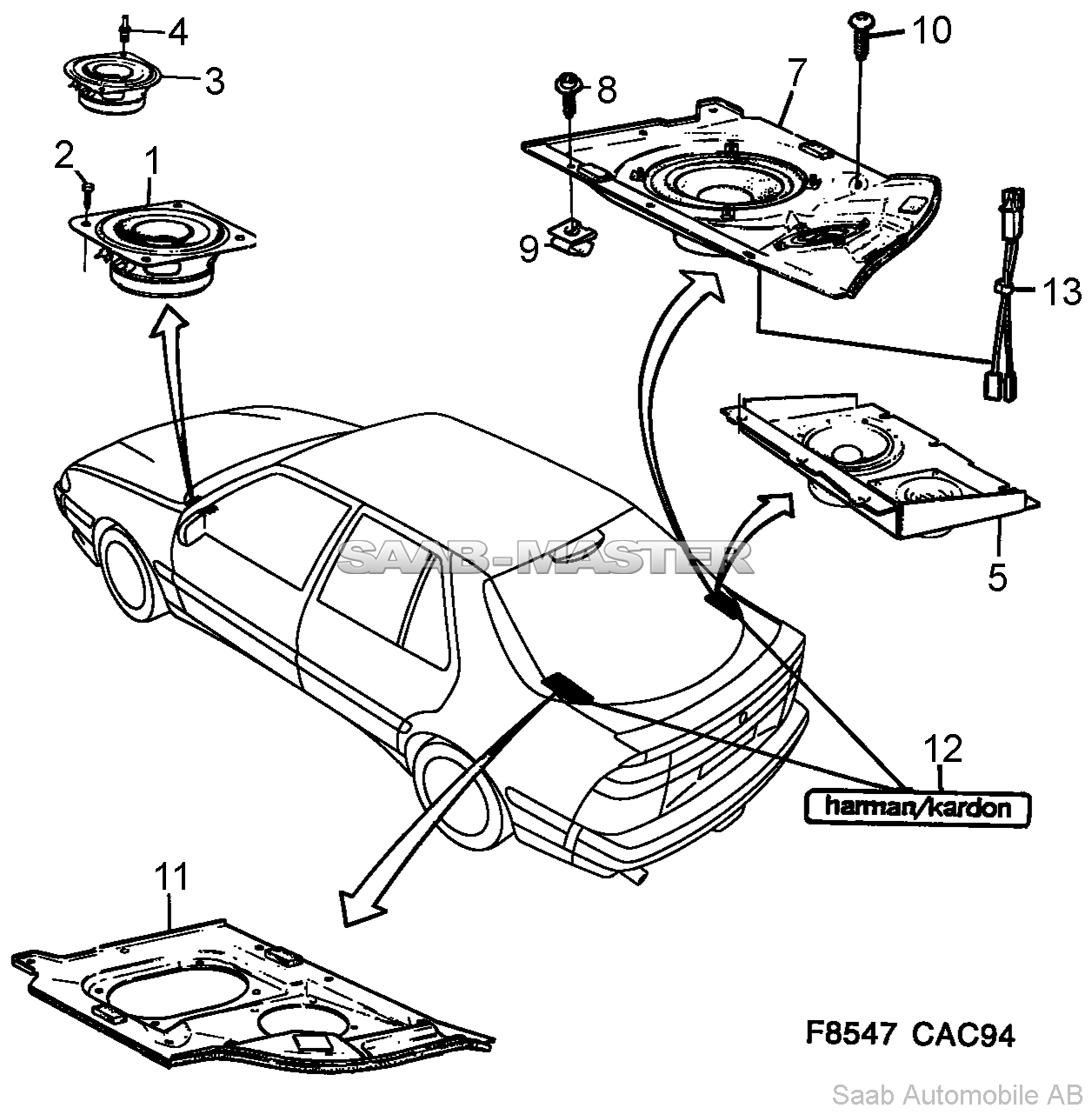 4
3
2
1
8
7
10
9
13
5
SAAB-MASTER
12
harman/kardon
11
F8547 CAC94
Saab Automobile AB