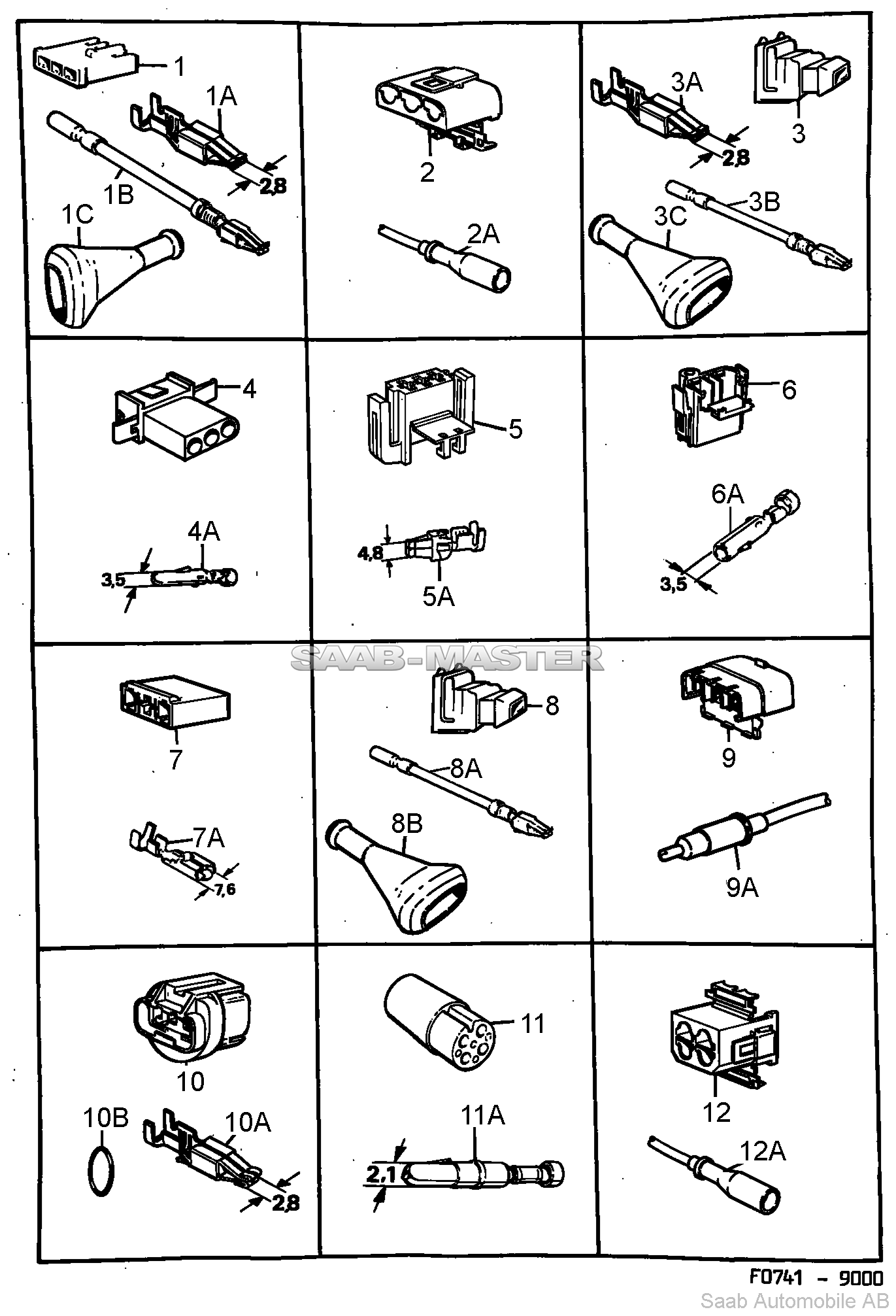 1
1A
1B
2,8
1C
2
2A
3A
3
2,8
3B
3C
4
4A
3,5
5
4,8
5A
6
6A
3,5
SAAB-MASTER
7
7A
7,6
8
8A
8B
9
9A
10
10B
10A
2,8
11
11A
2,1
12
12A
F0741 - 9000
Saab Automobile AB