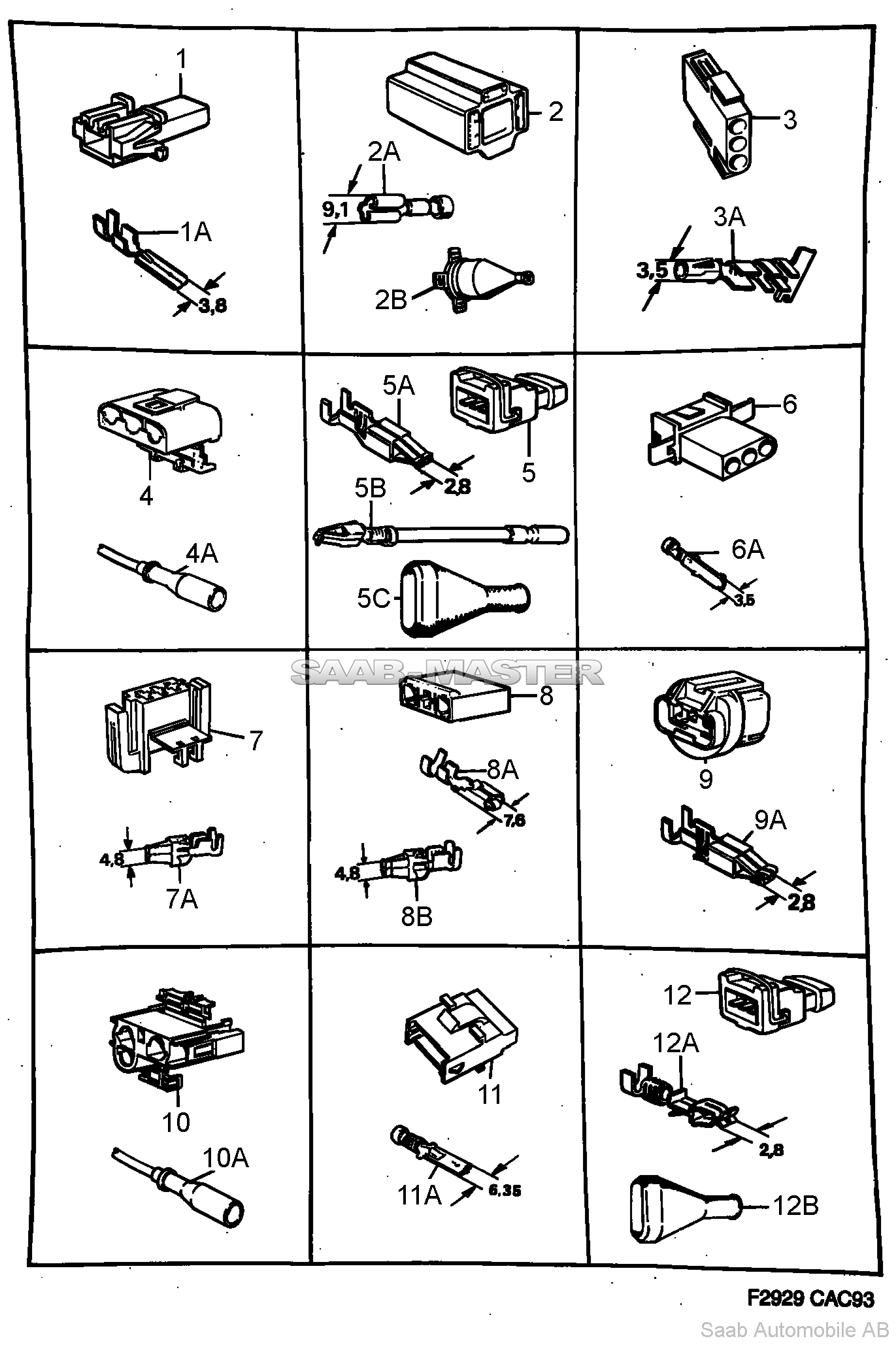 1

1A

3,8

2

2A

9,1

2B

3

3A

3,5

4

4A

5A

5

2,8

5B

5C

6

6A

3,5

SAAB-MASTER

7

4,8

7A

8

8A

7,6

4,8

8B

9

9A

2,8

10

10A

11

11A

6,35

12

12A

2,8

12B

F2929 CAC93

Saab Automobile AB