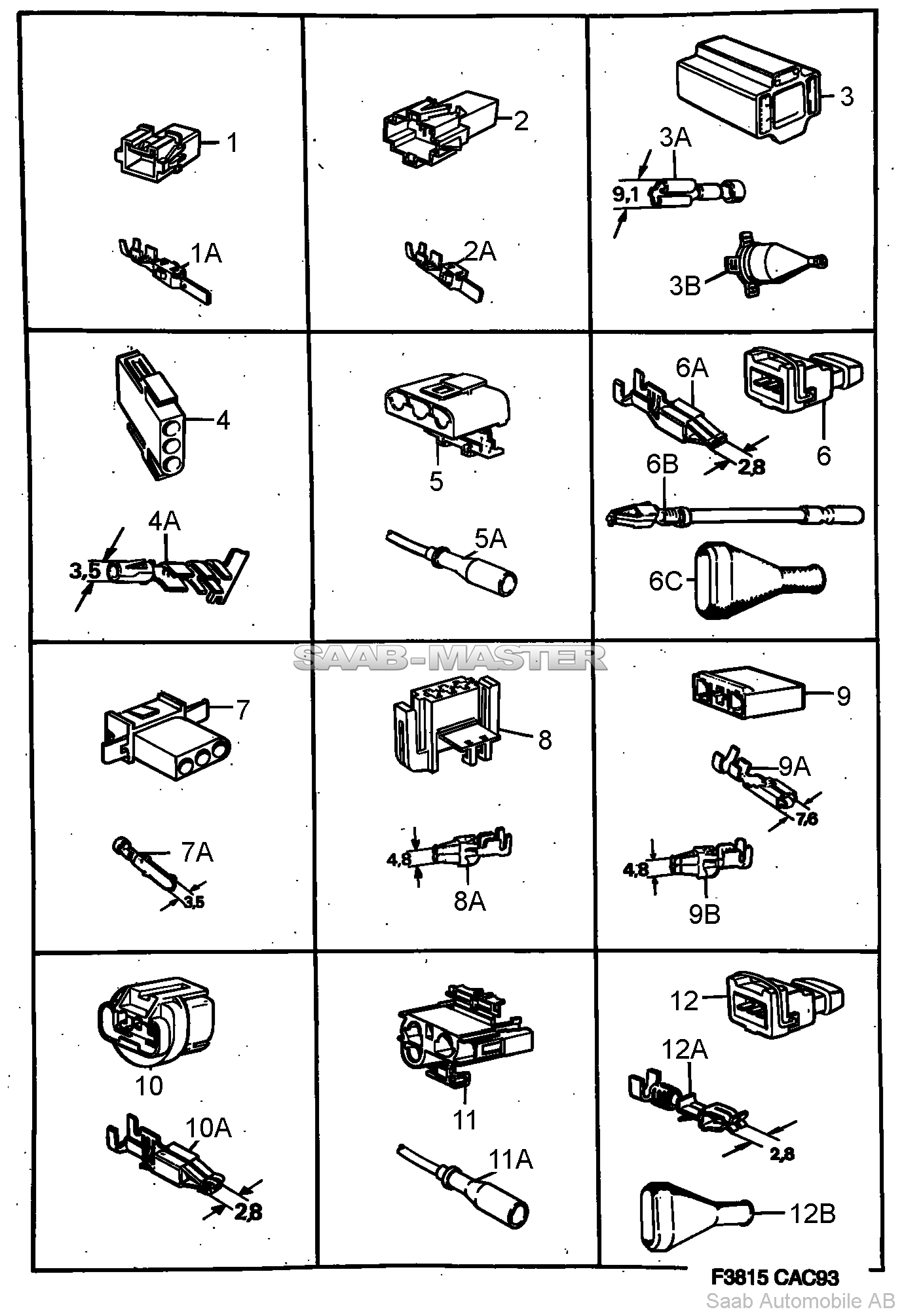 1
1A
2
2A
3
3A
9,1
3B
4
4A
3,5
5
5A
6A
6
2,8
6B
6C
SAAB-MASTER
7
7A
3,5
8
4,8
8A
9
9A
7,6
4,8
9B
10
10A
2,8
11
11A
12
12A
2,8
12B
F3815 CAC93
Saab Automobile AB