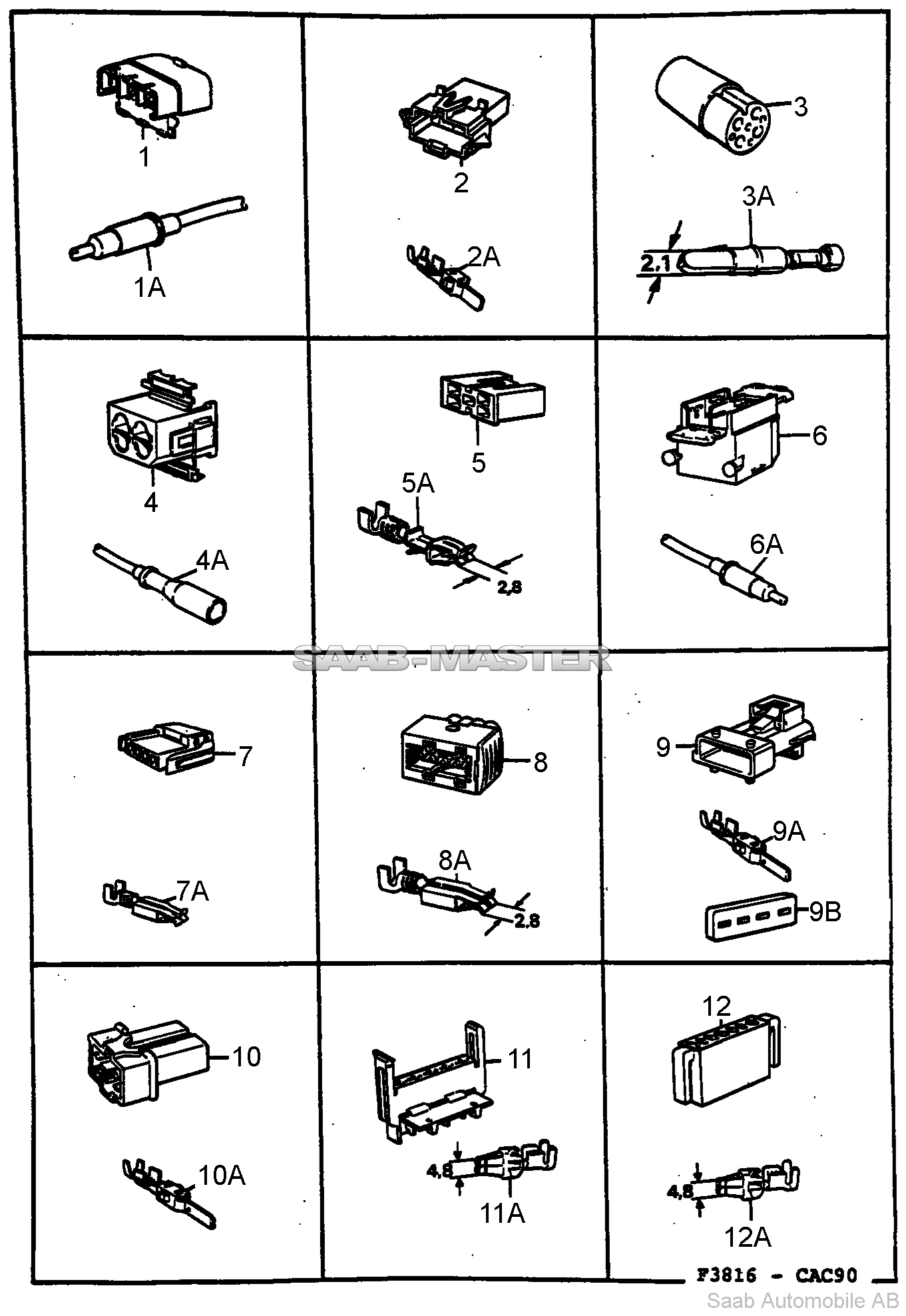 1
1A
2
2A
3
3A
2.1
4
4A
5
5A
2,8
6
6A
SAAB-MASTER
7
7A
8
8A
2.8
9
9A
9B
10
10A
11
4,8
11A
12
4,8
12A
F3816 - CAC90
Saab Automobile AB