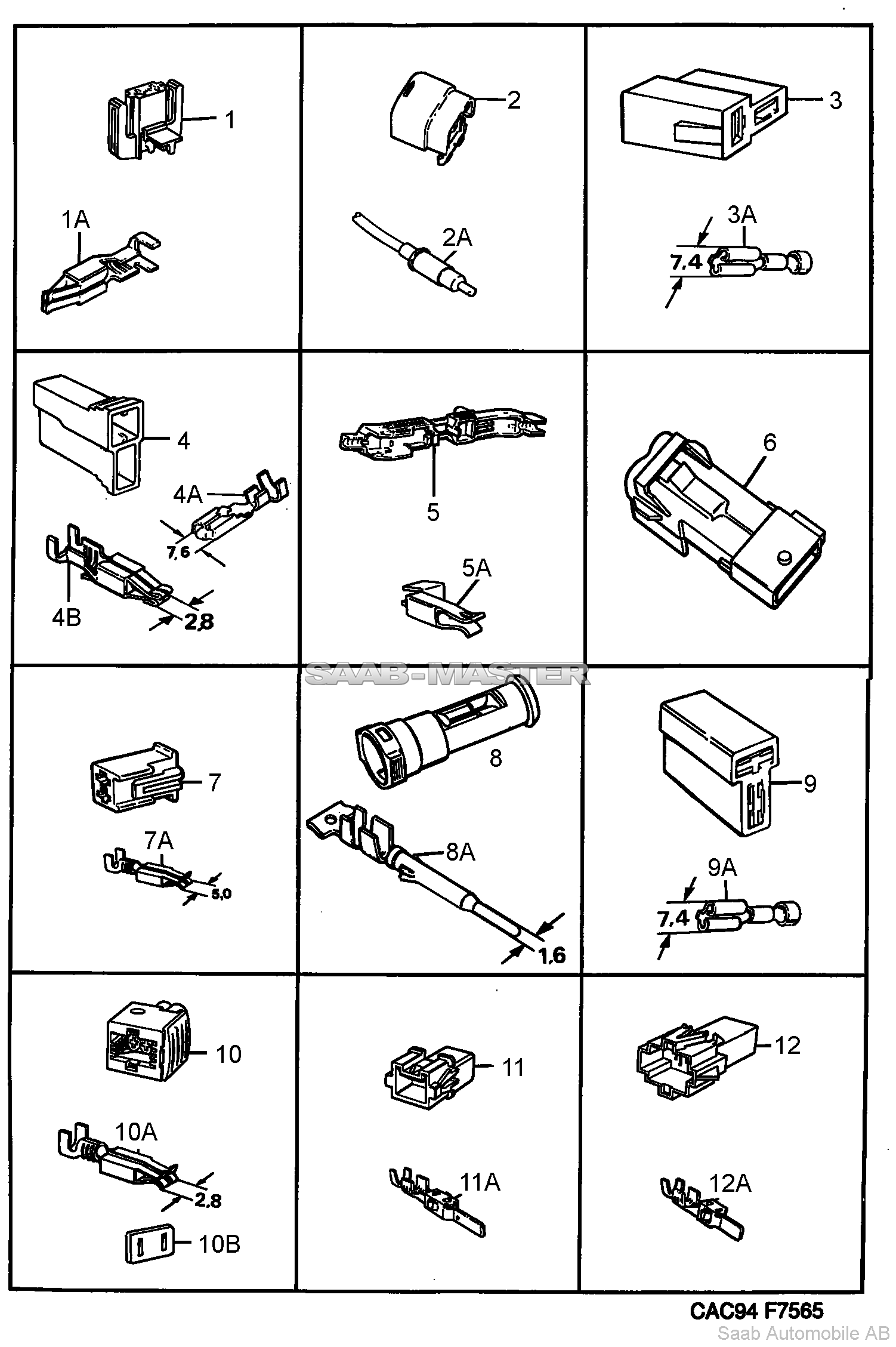 1

1A

2

2A

3

3A

7,4

4

4A

7,6

4B

2,8

5

5A

6

SAAB-MASTER

7

7A

5,0

8

8A

1,6

9

9A

7,4

10

10A

2,8

10B

11

11A

12

12A

CAC94 F7565

Saab Automobile AB