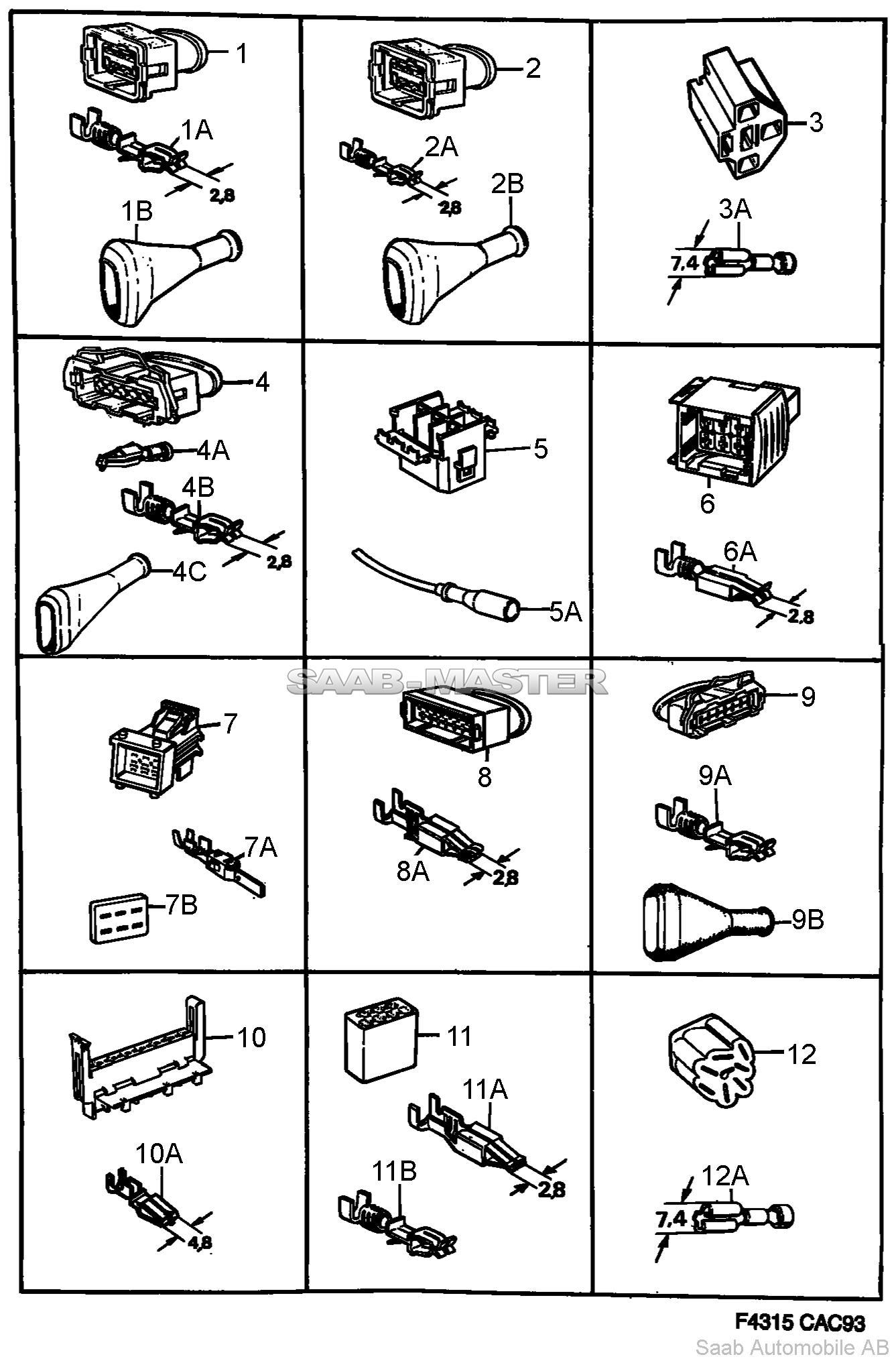 1
1A
2,8
1B
2
2A
2,8
2B
3
3A
7,4
4
4A
4B
2,8
4C
5
5A
6
6A
2,8
SAAB-MASTER
7
7A
7B
8
8A
2,8
9
9A
9B
10
10A
4,8
11
11A
2,8
11B
12
12A
7,4
F4315 CAC93
Saab Automobile AB