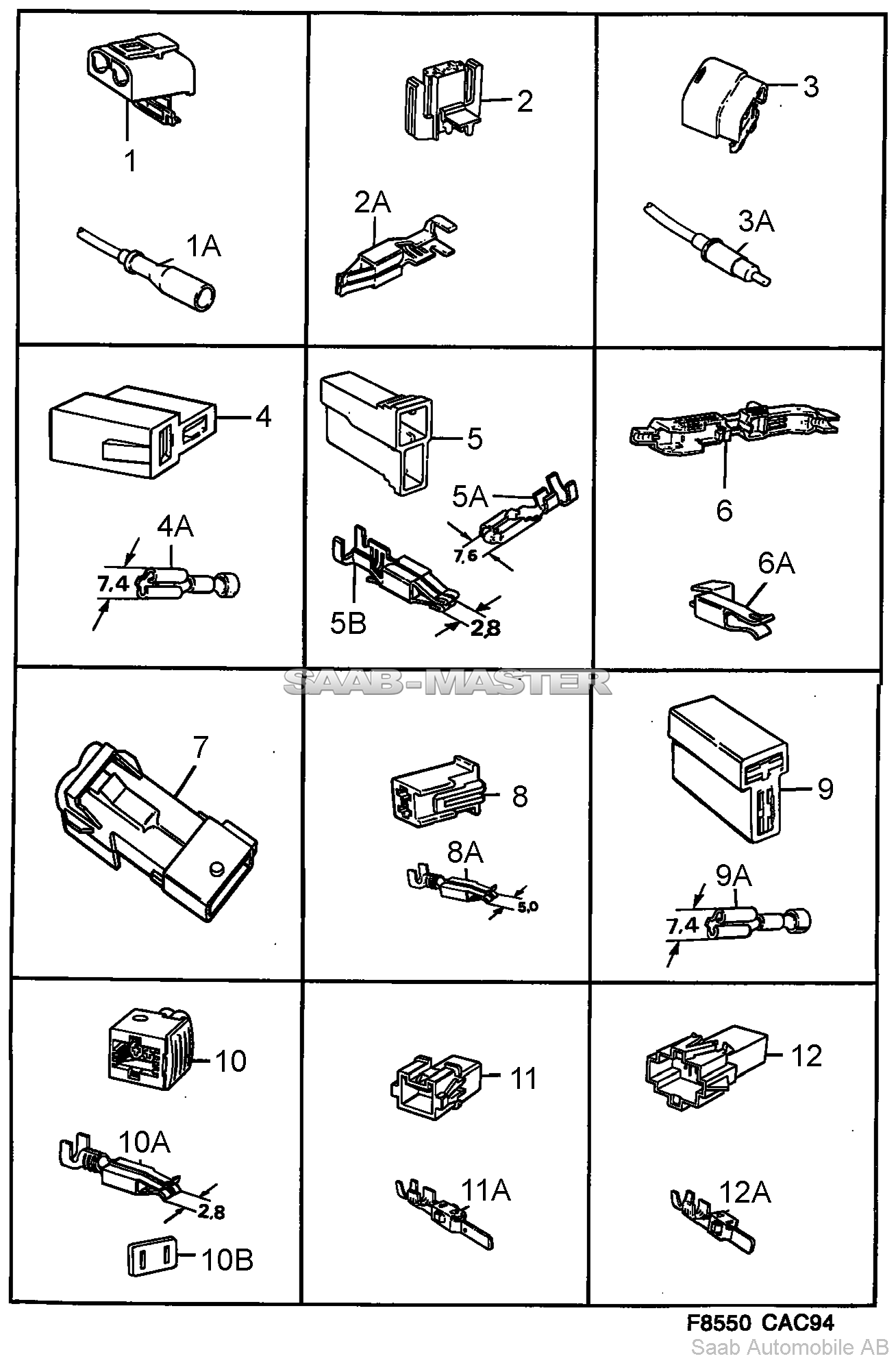 1
1A
2
2A
3
3A
4
4A
7,4
5
5A
7,6
5B
2,8
6
6A
SAAB-MASTER
7
8
8A
5,0
9
9A
7,4
10
10A
2,8
10B
11
11A
12
12A
F8550 CAC94
Saab Automobile AB