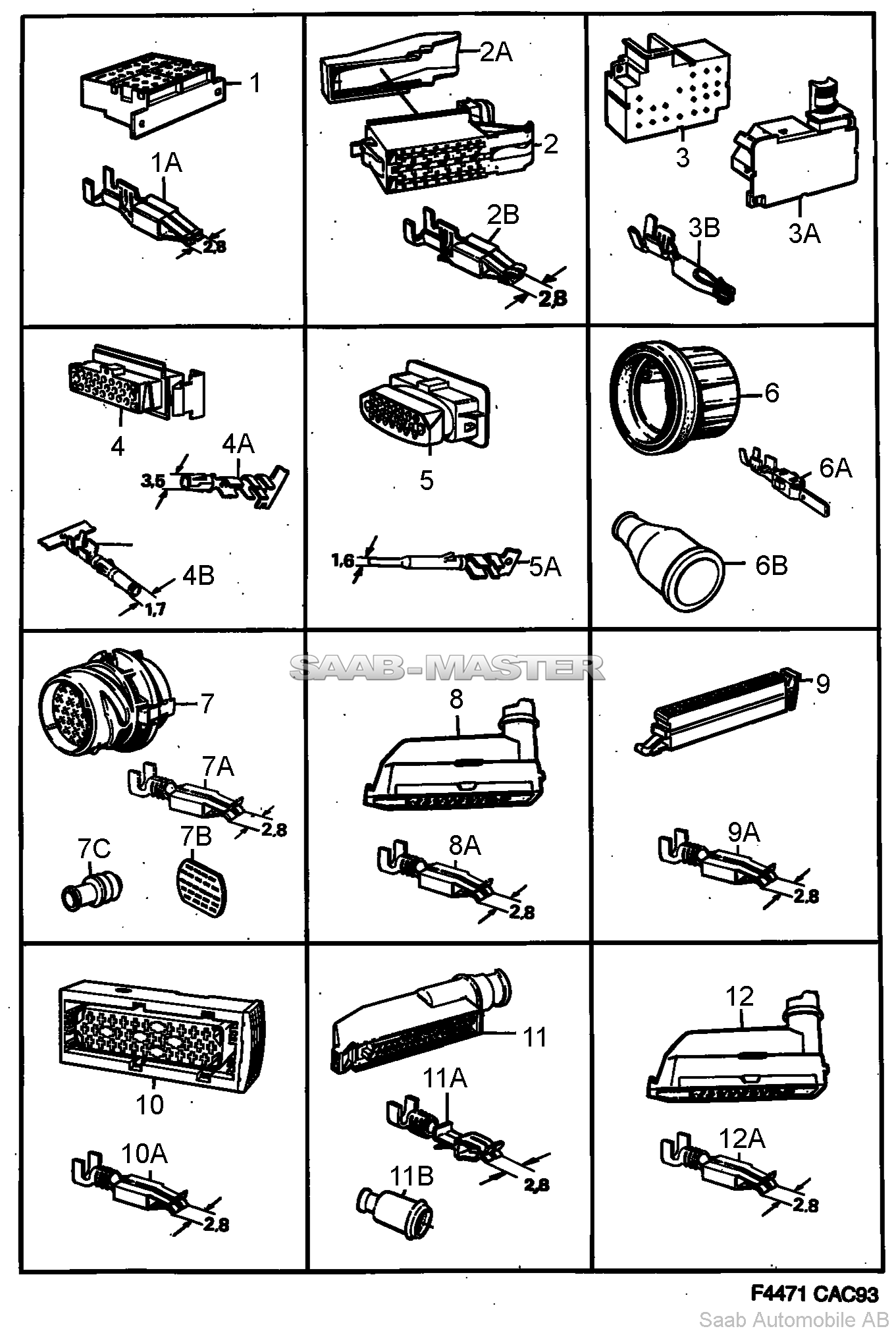 1
1A
2,8
2A
2
2B
2,8
3
3A
3B
4
4A
3,5
4B
1,7
5
1,6
5A
6
6A
6B
SAAB-MASTER
7
7A
2,8
7C
7B
8
8A
2,8
9
9A
2,8
10
10A
2,8
11
11A
2,8
11B
12
12A
2,8
F4471 CAC93
Saab Automobile AB