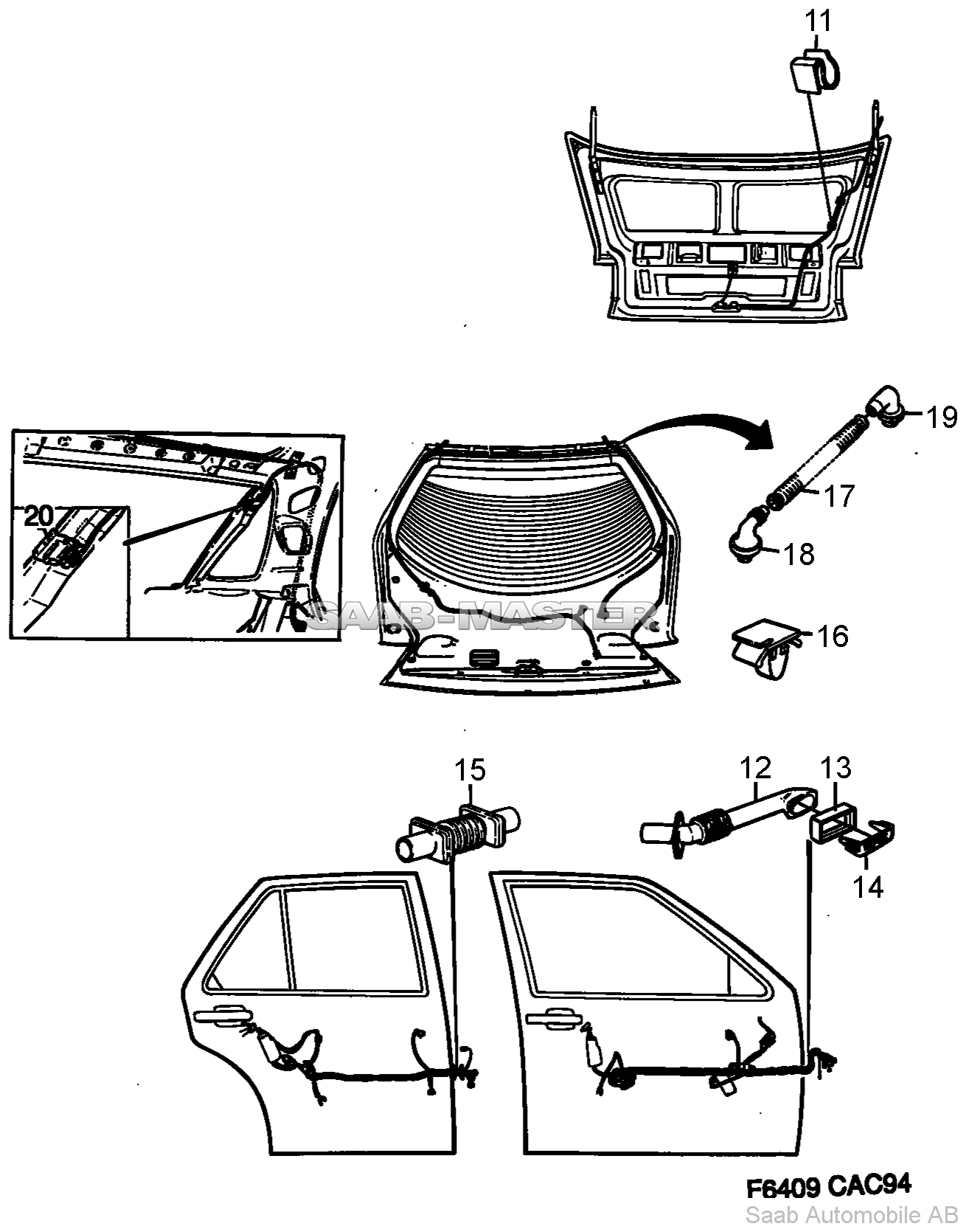 11

20

19

17

18

SAAB-MASTER

16

15

12

13

14

F6409 CAC94
Saab Automobile AB