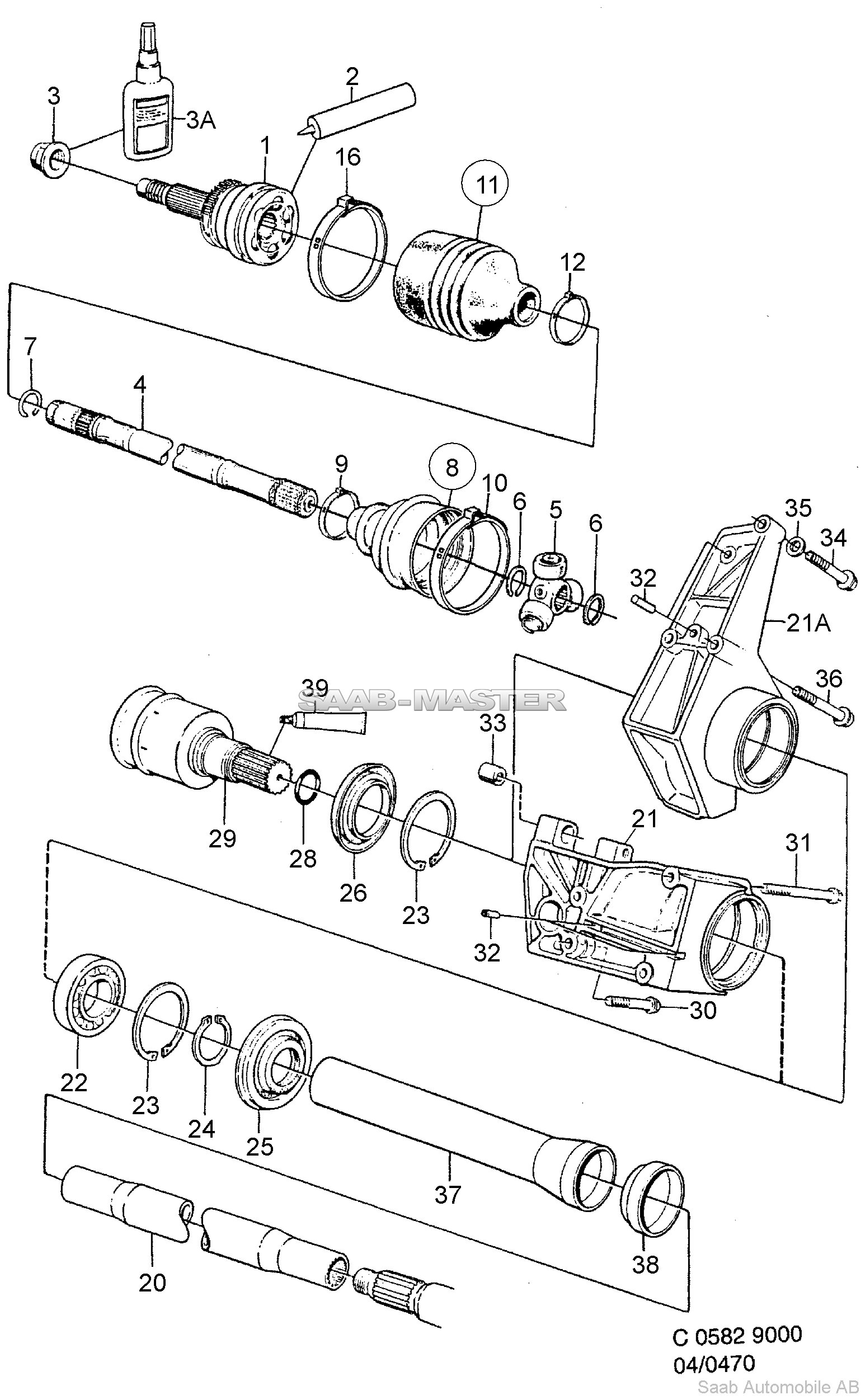 3
3A
2
1
16
11
12
7
4
9
8
10
6
5
6
35
34
32
21A
36
39
SAAB-MASTER
33
29
28
26
23
21
31
32
30
22
23
24
25
37
38
20
C 0582 9000
04/0470
Saab Automobile AB