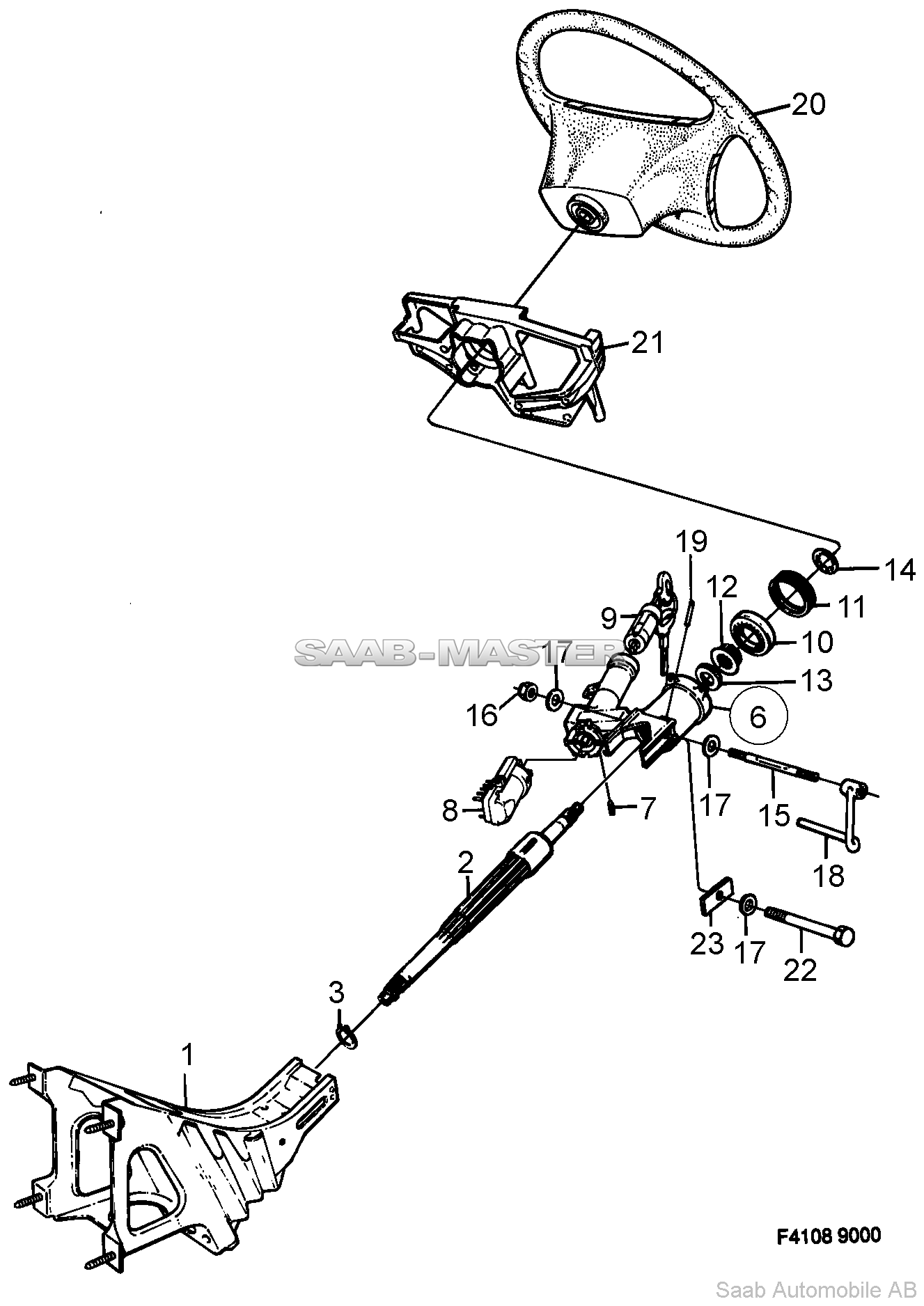 20

21

19

14

12

11

9

10

SAAB-MASTER

17

13

16

6

17

15

8

7

18

2

23

17

22

3

1

F4108 9000

Saab Automobile AB