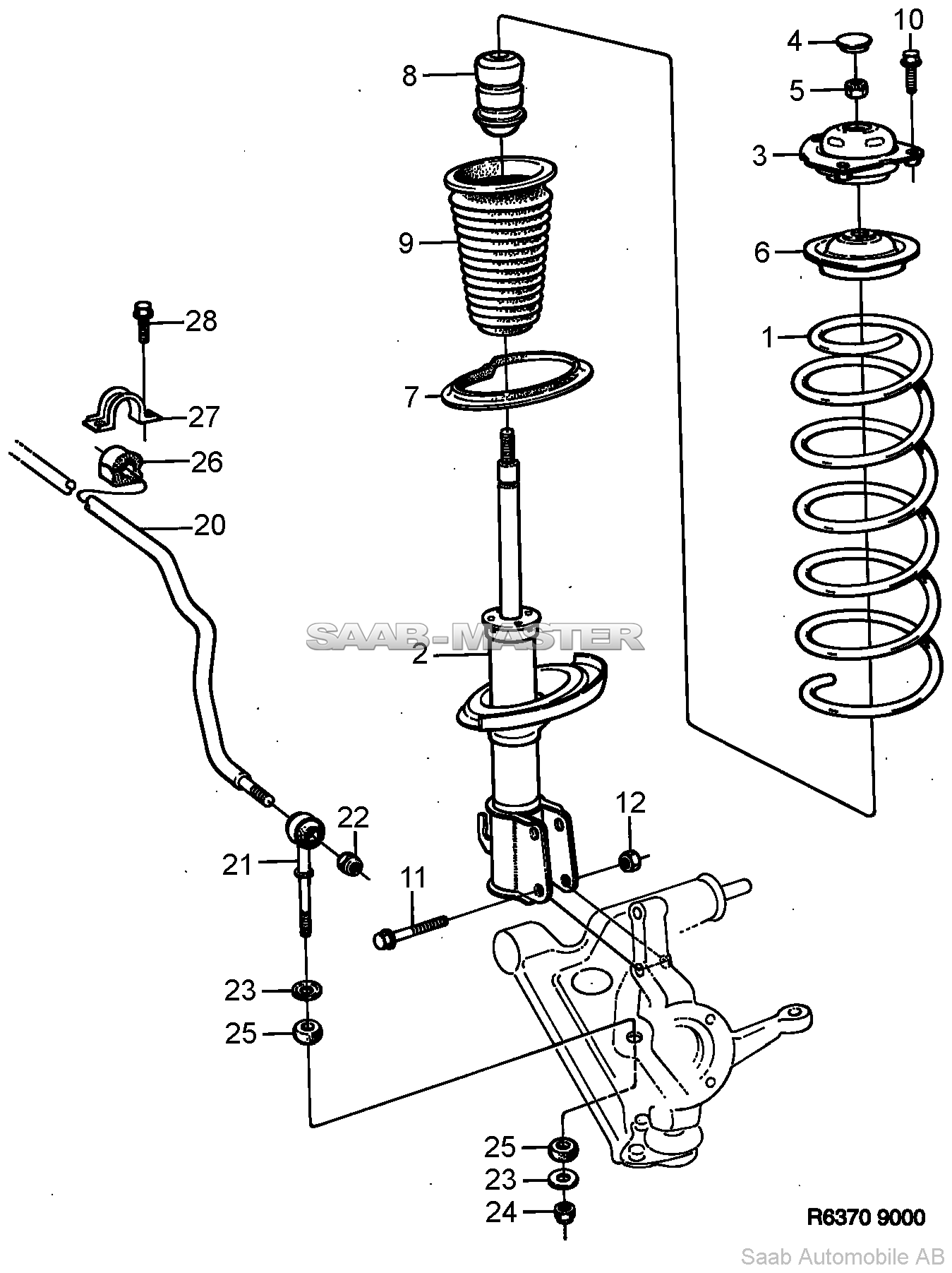 10
4
8
5
3
9
6
28
1
7
27
26
20
SAAB-MASTER
2
12
22
21
11
23
25
25
23
24
R6370 9000
Saab Automobile AB