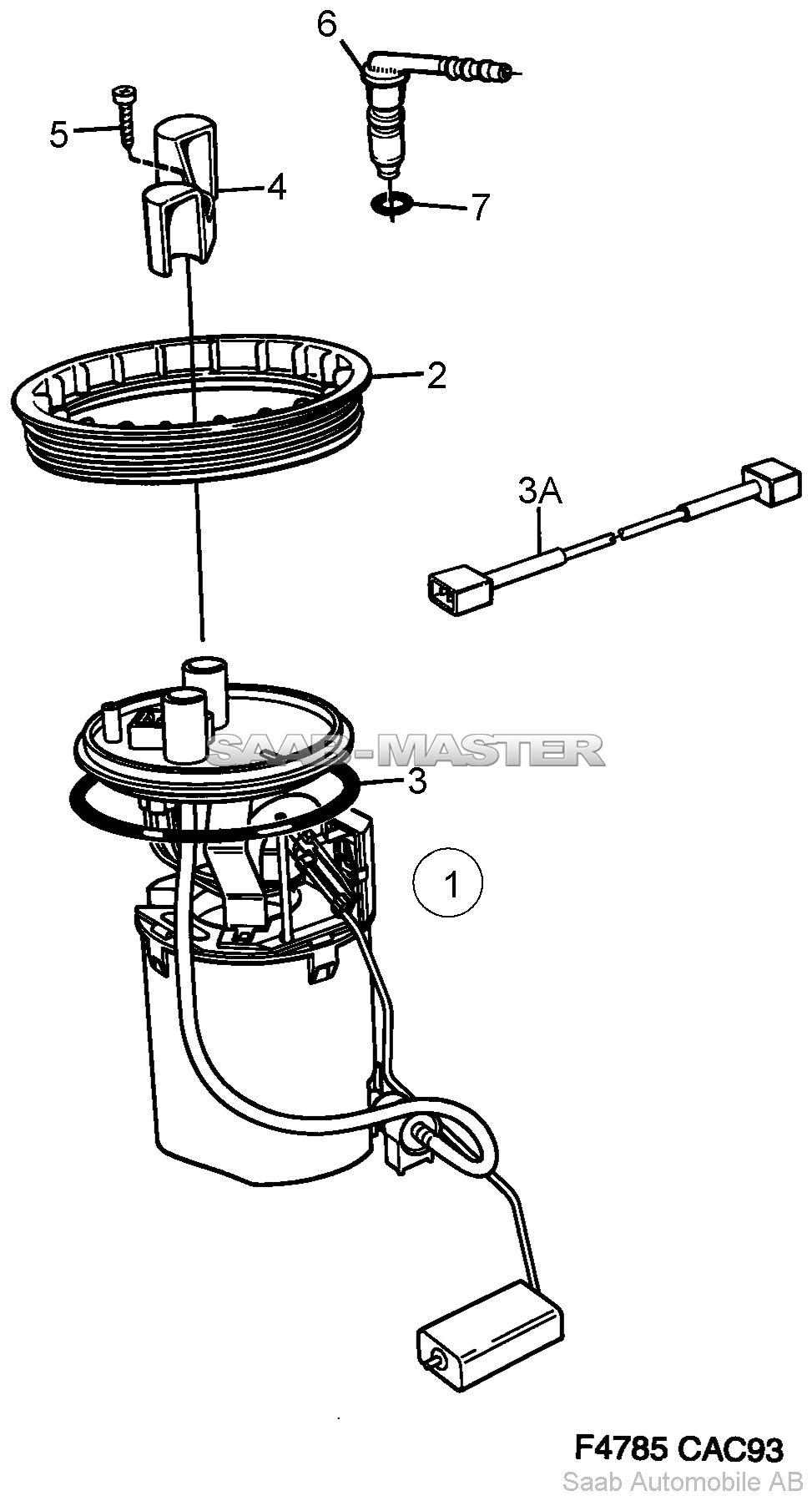 6
5
4
7
2
3A
SAAB-MASTER
3
1
F4785 CAC93
Saab Automobile AB