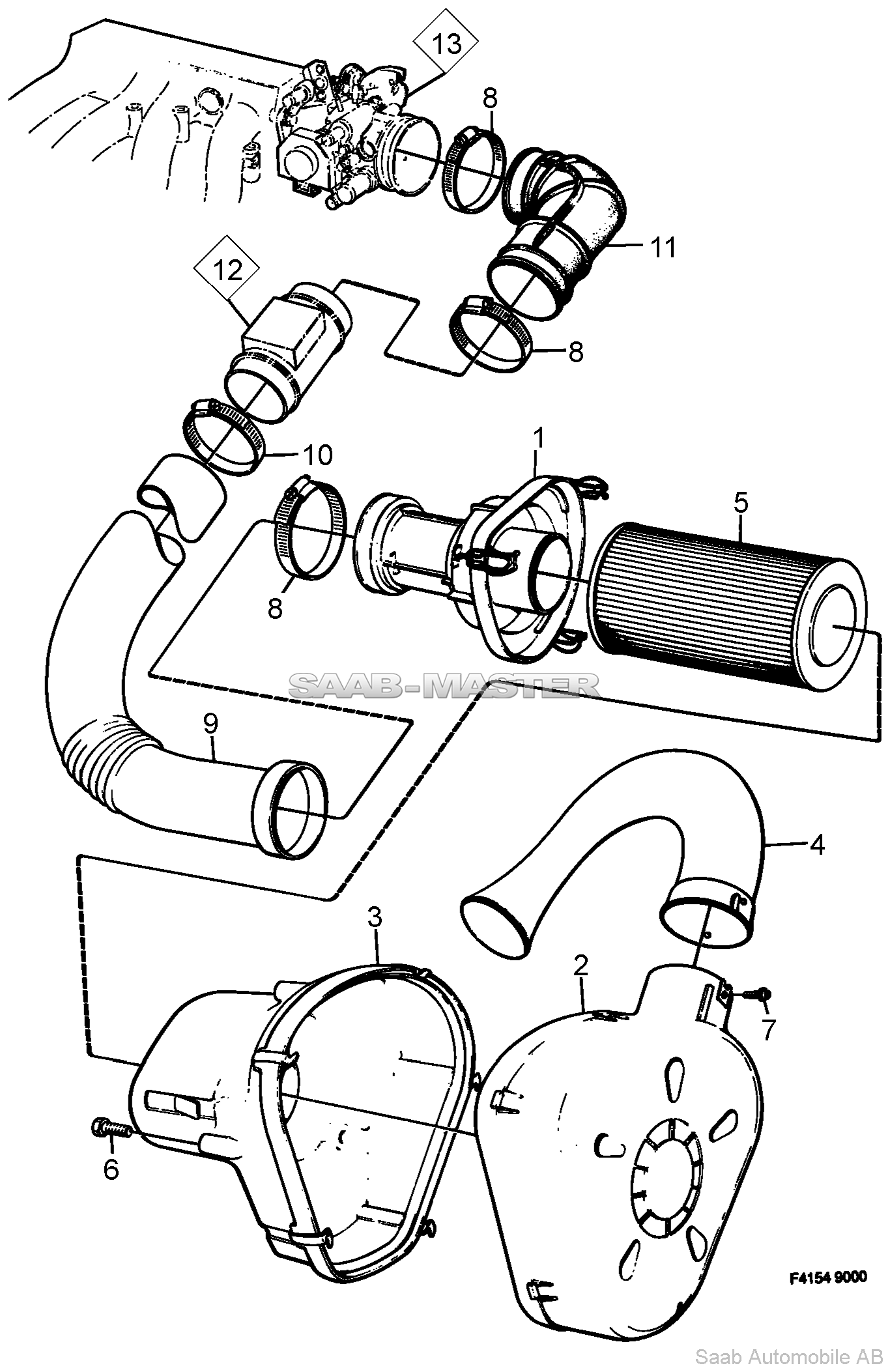 13
8
11
12
8
10
1
5
8
SAAB-MASTER
9
4
3
2
7
6
F4154 9000
Saab Automobile AB