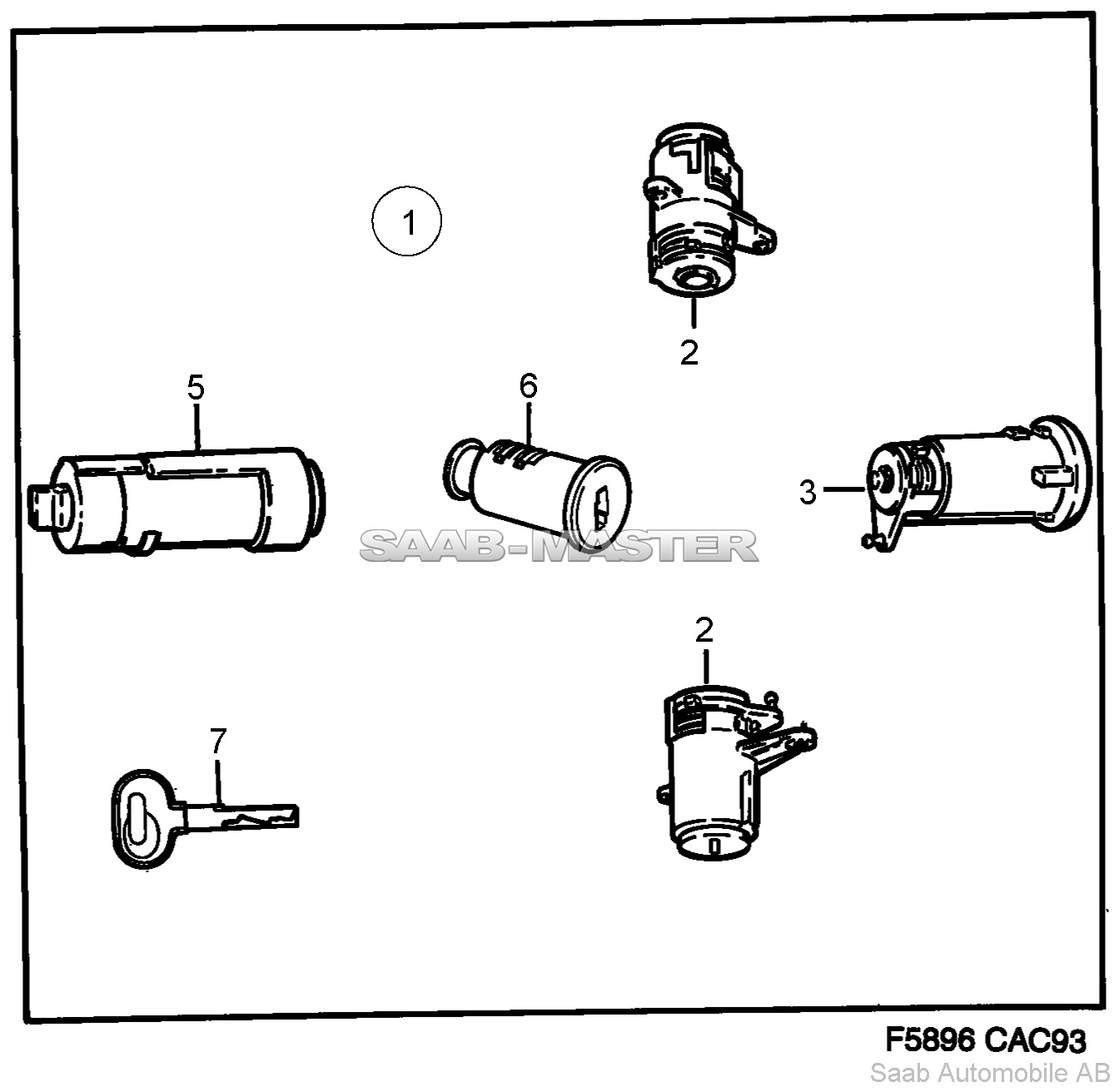 1

2

5

6

3

SAAB-MASTER

2

7

F5896 CAC93

Saab Automobile AB