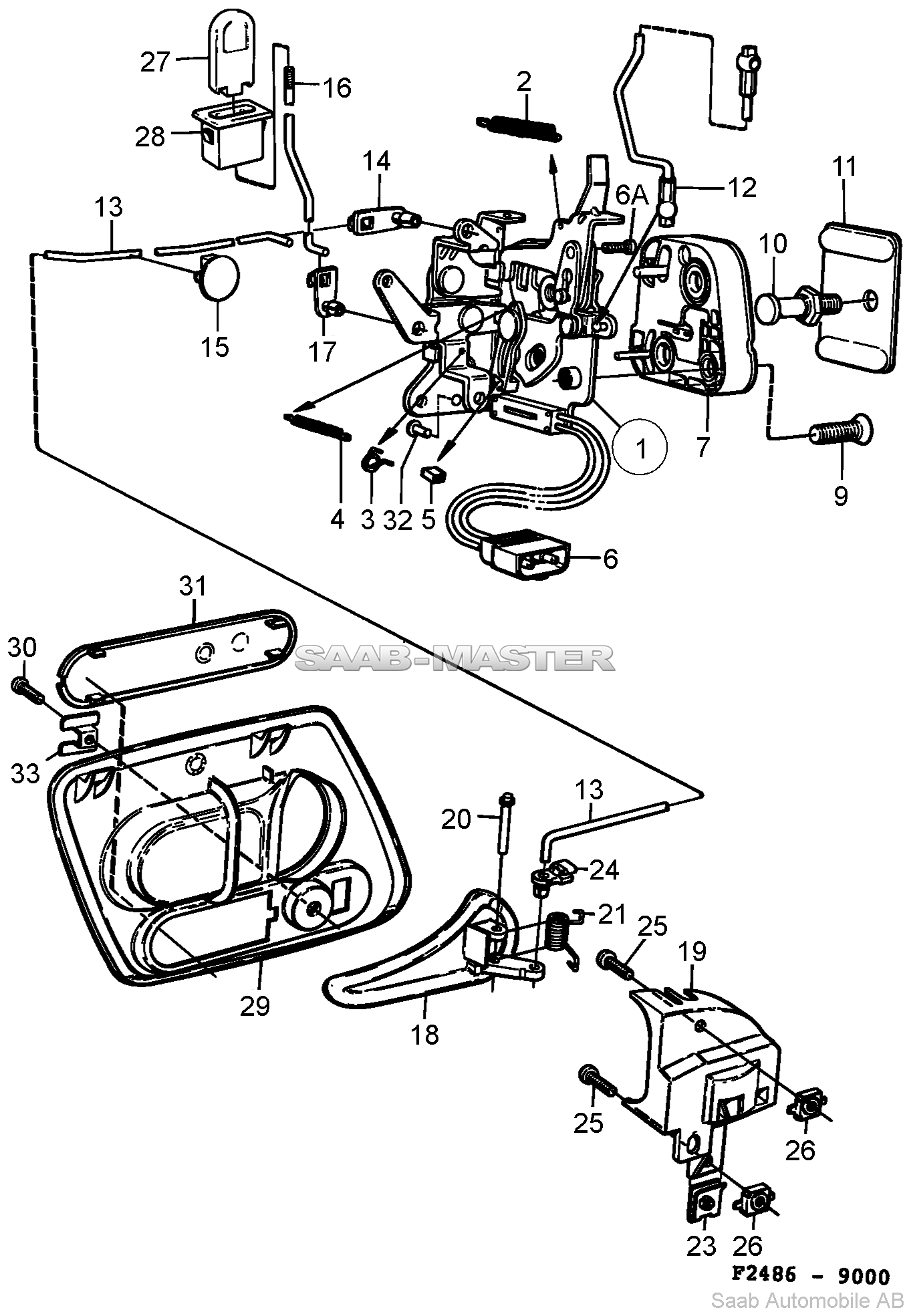 27
16
2
28
14
6A
12
11
13
10
15
17
1
7
9
4
3
32
5
6
31
30
SAAB-MASTER
33
13
20
24
21
25
19
29
18
25
26
23
26
F2486 - 9000
Saab Automobile AB