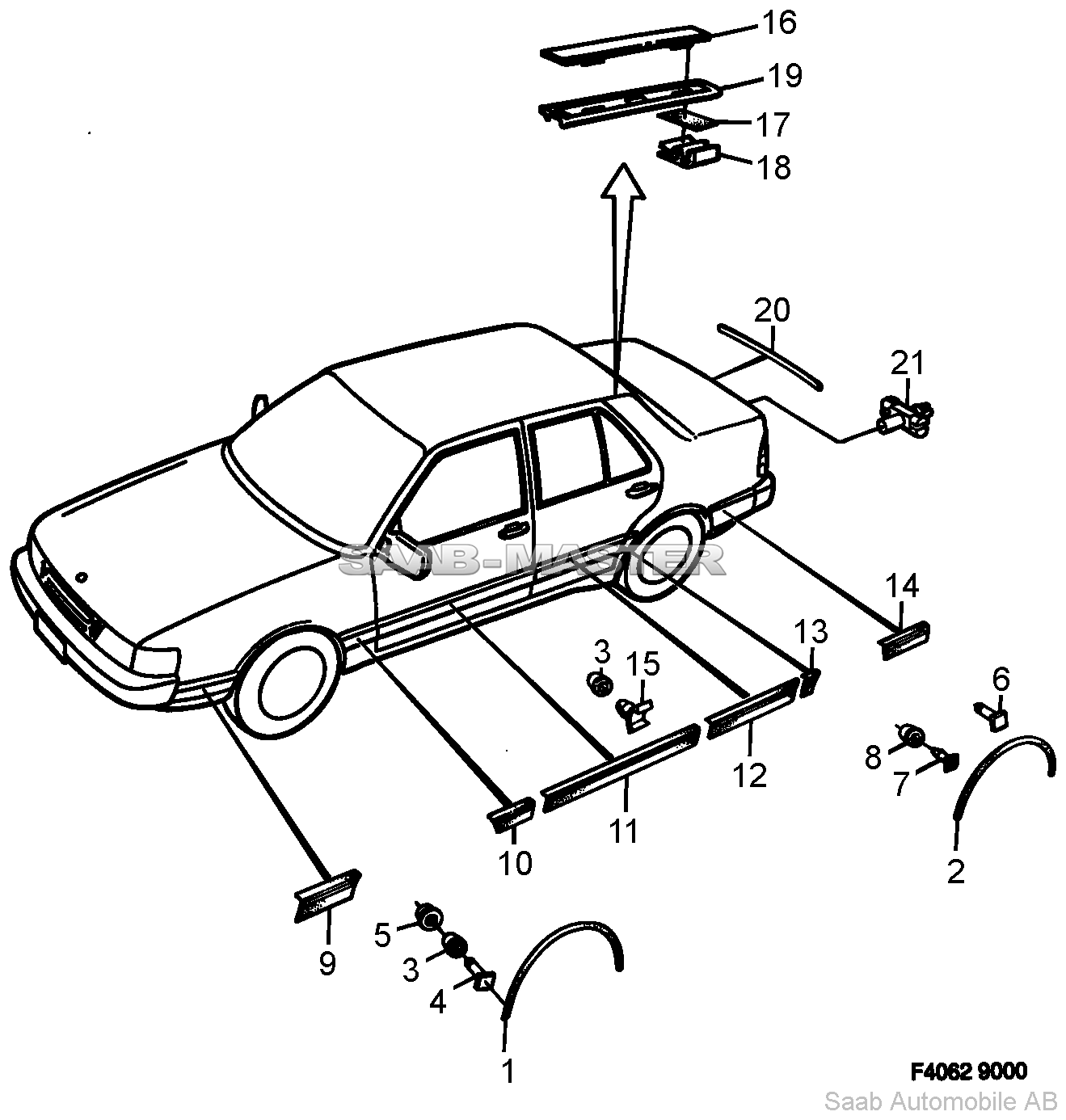 16
19
17
18
20
21
SAAB-MASTER
14
13
3
15
6
8
7
12
11
10
2
9
5
3
4
1
F4062 9000
Saab Automobile AB