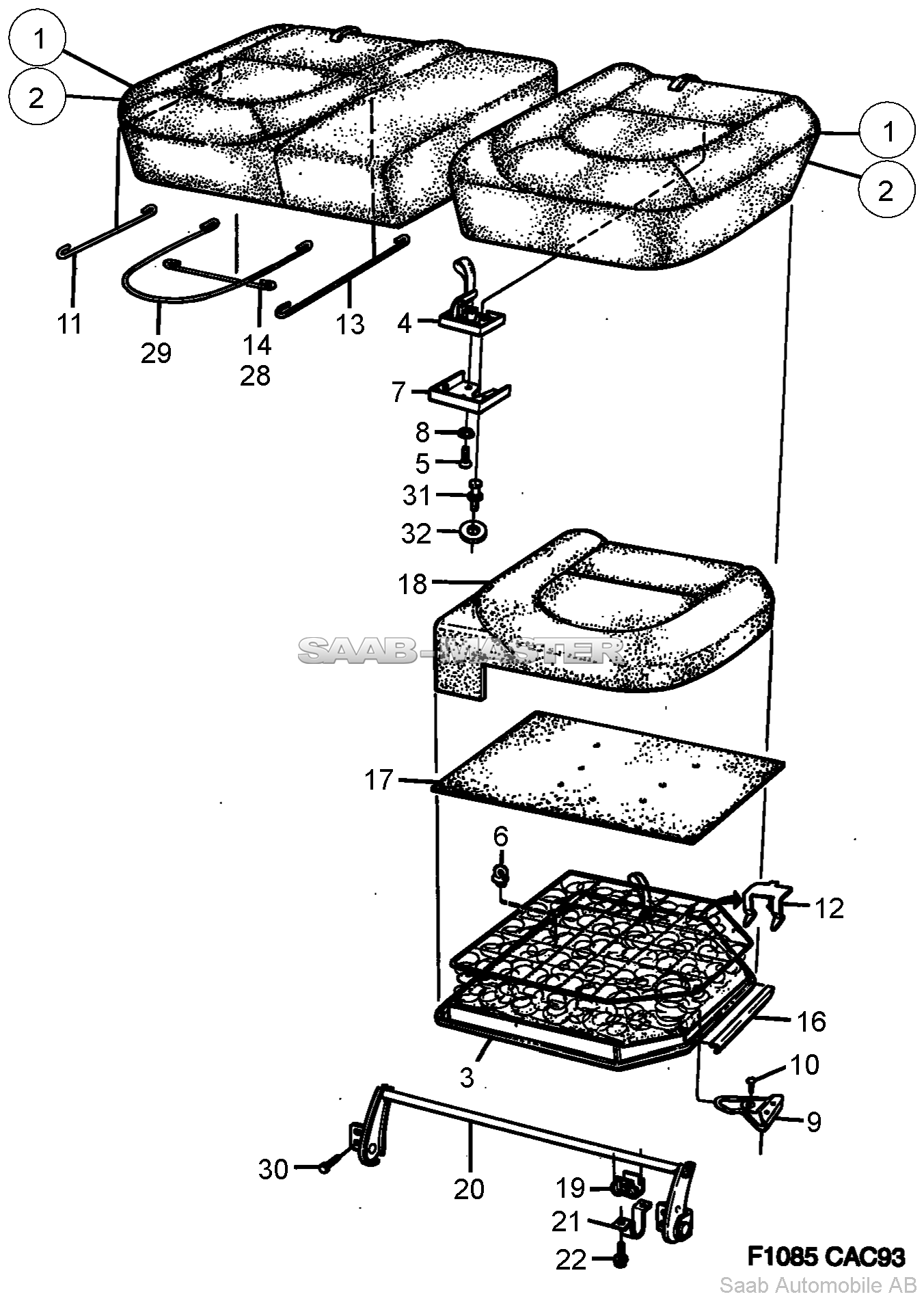 1
2
1
2
11
29
14
28
13
4
7
8
5
31
32
18
SAAB-MASTER
17
6
12
16
3
10
9
30
20
19
21
22
F1085 CAC93
Saab Automobile AB